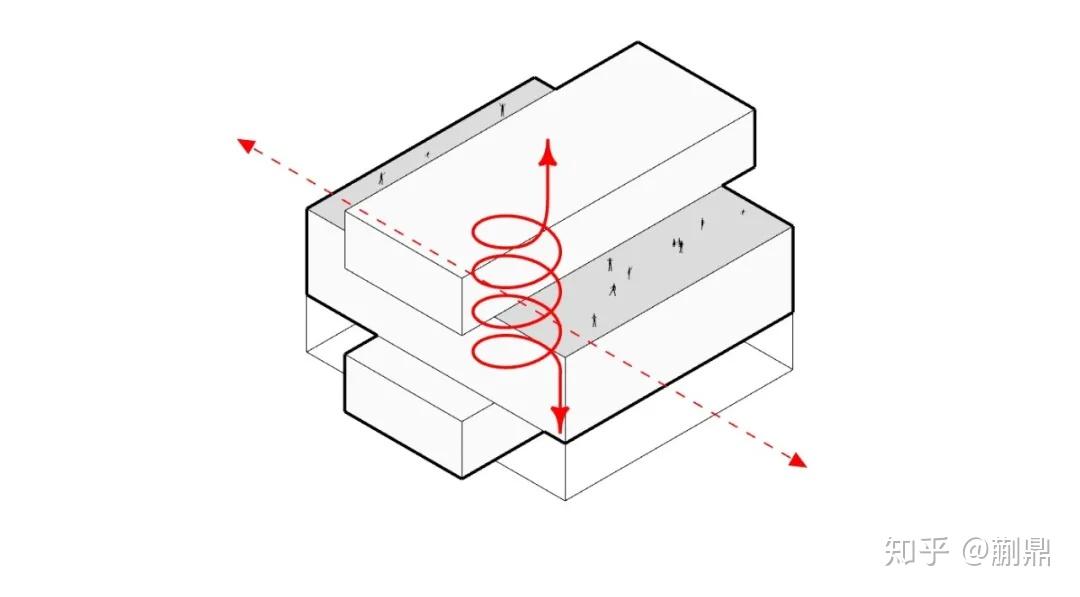 知乎 @蒯鼎