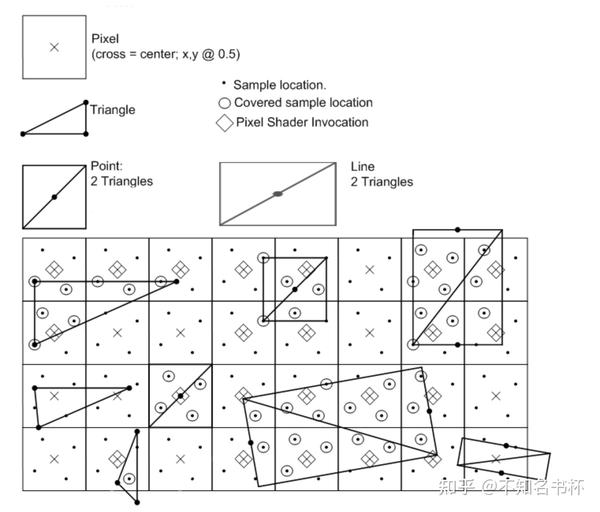 Pixel
(cross = center; x,y @ 0.5)

Triangle

Sample location.
Covered sample location
Pixel Shader Invocation

Point:
2 Triangles

Line
2 Triangles

知乎 @不知名书杯