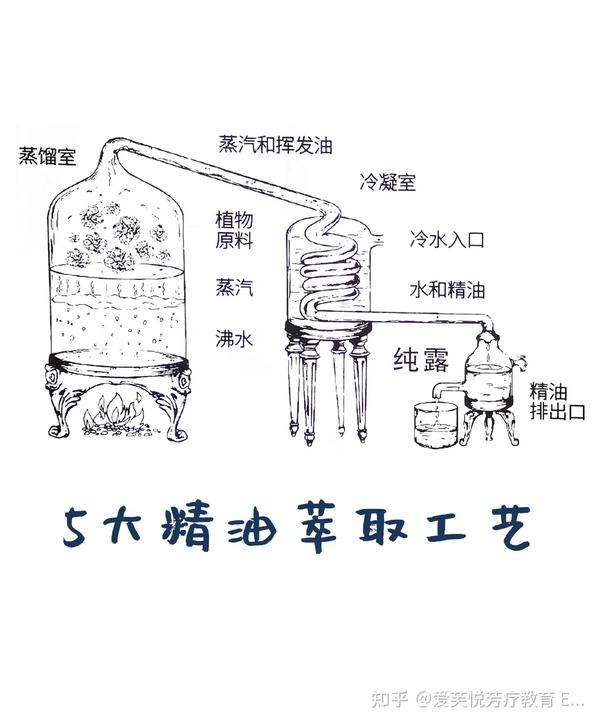 蒸馏室

蒸汽和挥发油

冷凝室

植物原料

冷水入口

蒸汽

水和精油

沸水

纯露

精油排出口

5大精油萃取工艺

知乎 @爱芙悦芳疗教育 E...