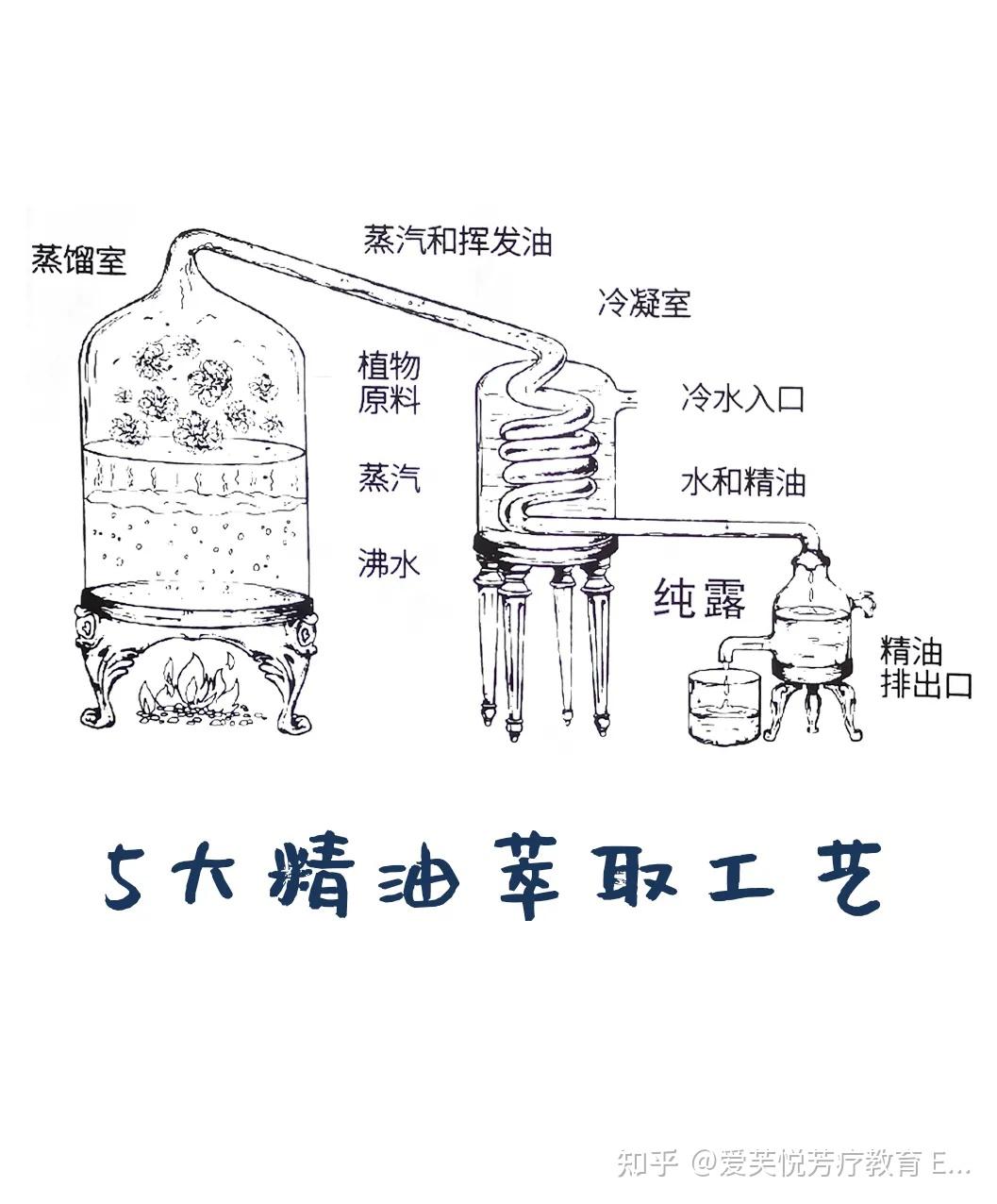 蒸馏室

蒸汽和挥发油

冷凝室

植物原料

冷水入口

蒸汽

水和精油

沸水

纯露

精油排出口

5大精油萃取工艺

知乎 @爱芙悦芳疗教育 E...