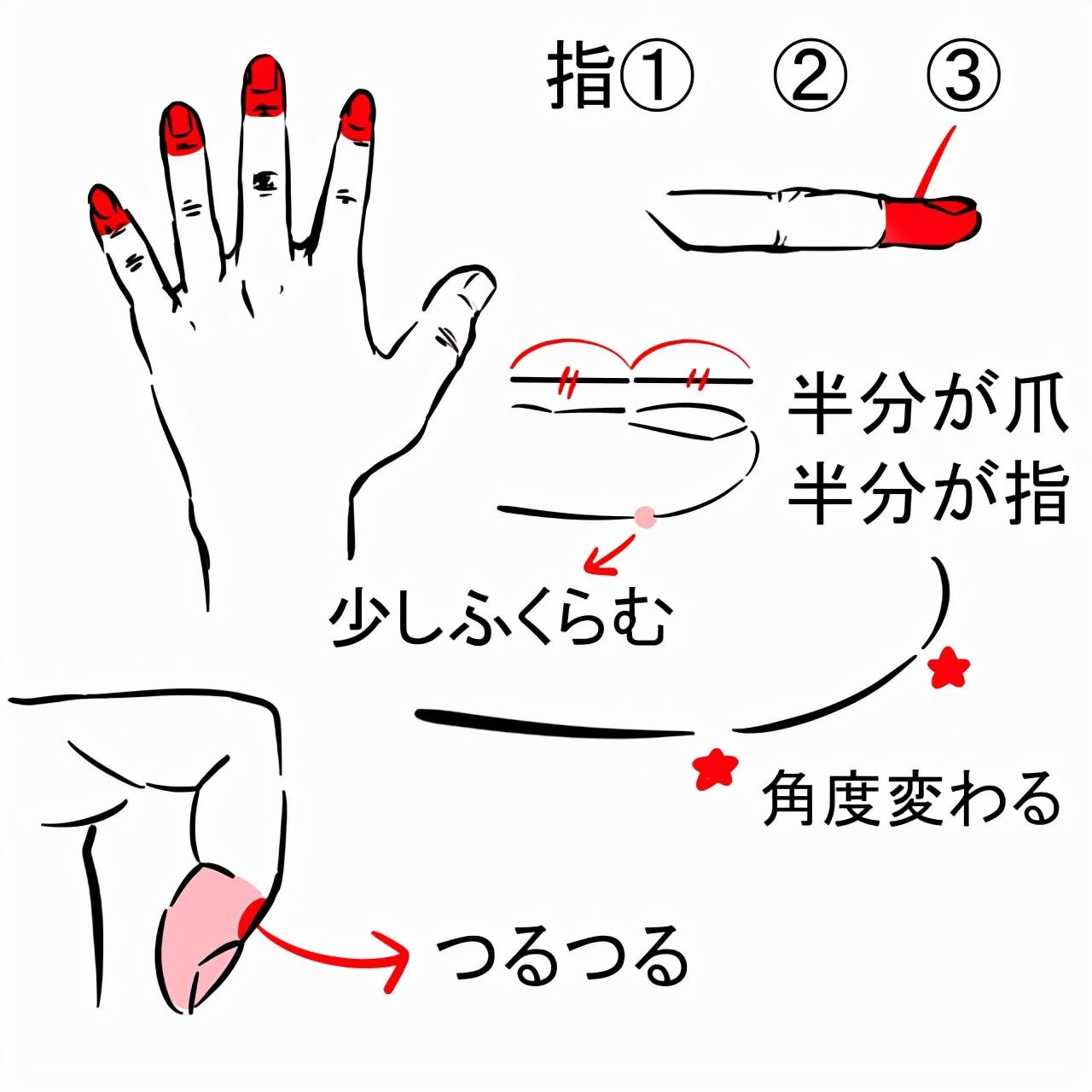 指① ② ③

半分が爪
半分が指

少しふくらむ

角度変わる

つるつる