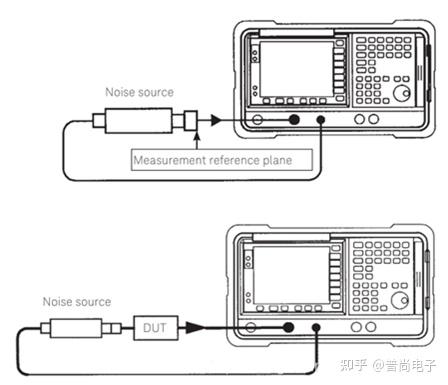 Noise source

Measurement reference plane

Noise source

DUT

知乎 @普尚电子