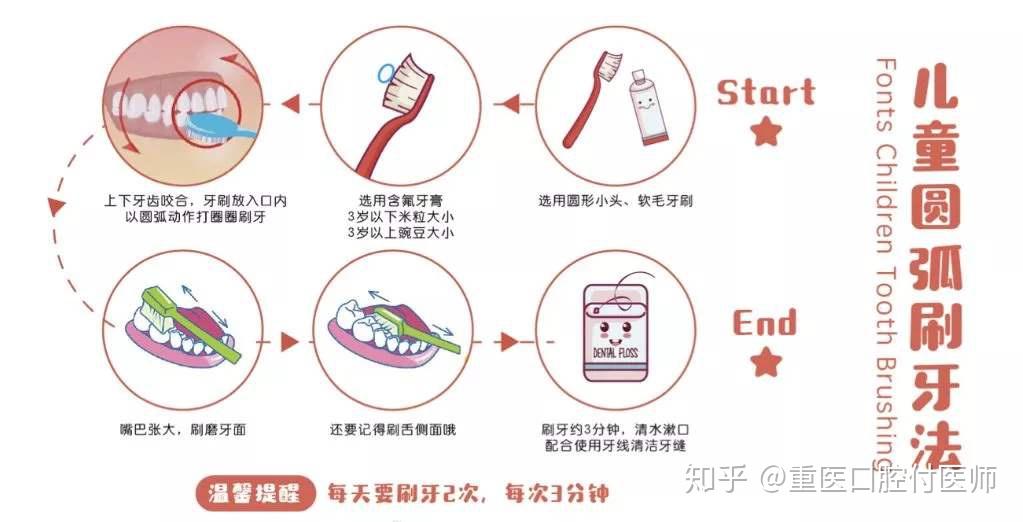 儿童圆弧刷牙法

Fonts Children Tooth Brushing

Start

选用圆形小头、软毛牙刷

选用含氟牙膏
3岁以下米粒大小
3岁以上豌豆大小

上下牙齿咬合，牙刷放入口内
以圆弧动作打圈圈刷牙

嘴巴张大，刷磨牙面

还要记得刷舌侧面哦

DENTAL FLOSS

刷牙约3分钟，清水漱口
配合使用牙线清洁牙缝

End

温馨提醒 每天要刷牙2次，每次3分钟

知乎 @重医口腔付医师