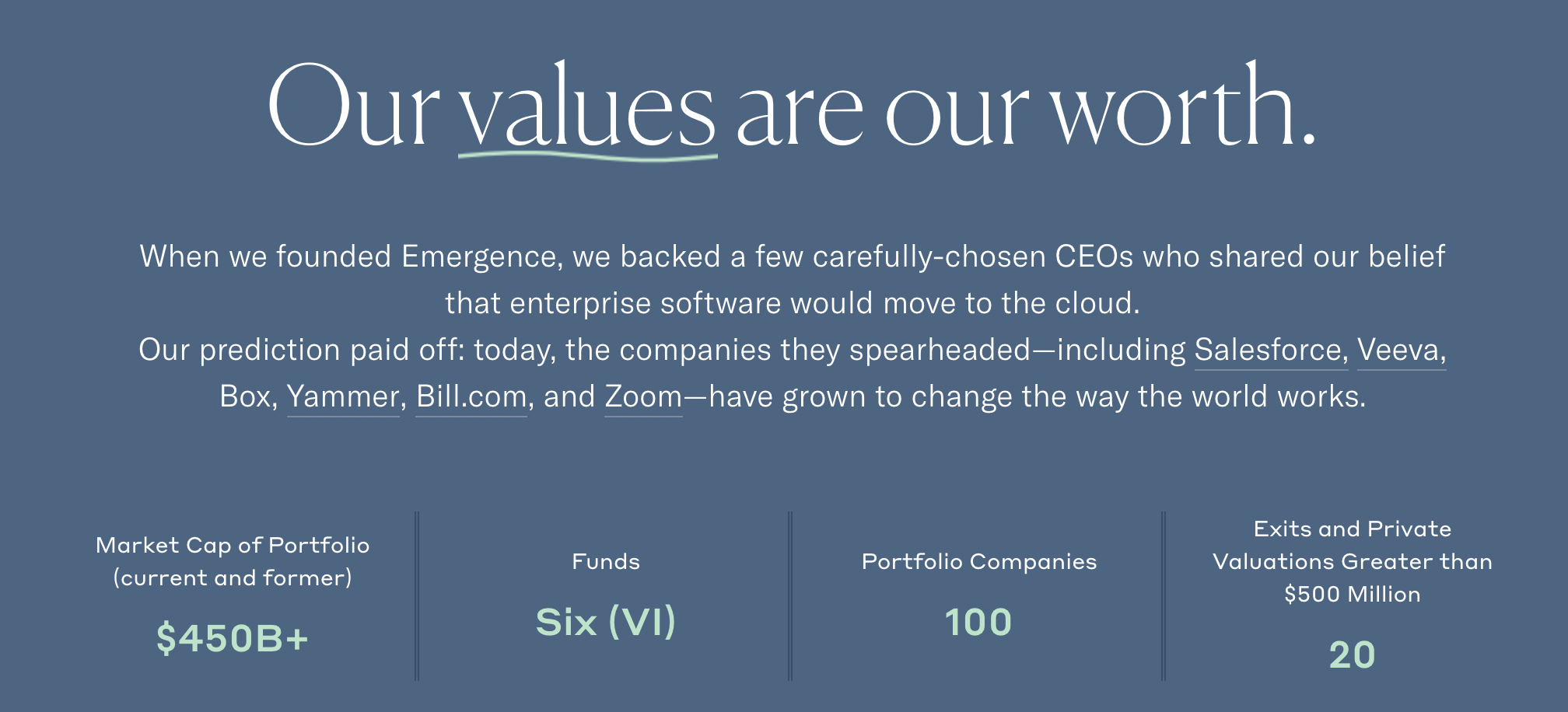 Our values are our worth.

When we founded Emergence, we backed a few carefully-chosen CEOs who shared our belief that enterprise software would move to the cloud.

Our prediction paid off: today, the companies they spearheaded—including Salesforce, Veeva, Box, Yammer, Bill.com, and Zoom—have grown to change the way the world works.

Market Cap of Portfolio
(current and former)

$450B+

Funds

Six (VI)

Portfolio Companies

100

Exits and Private Valuations Greater than $500 Million

20