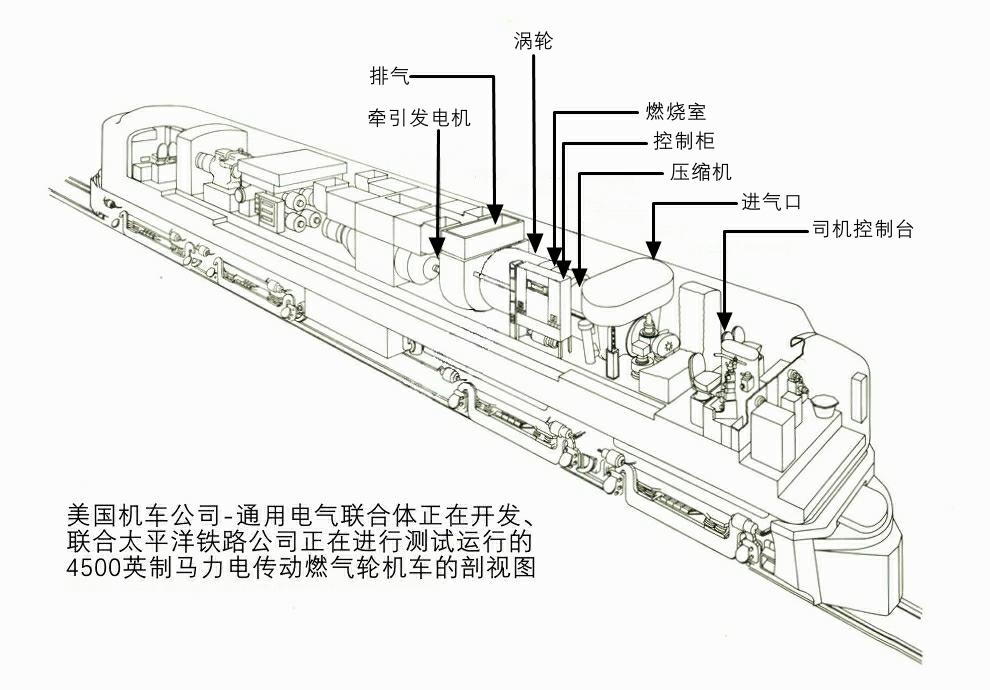 涡轮
排气
牵引发电机
燃烧室
控制柜
压缩机
进气口
司机控制台

美国机车公司-通用电气联合体正在开发、联合太平洋铁路公司正在进行测试运行的4500英制马力电传动燃气轮机车的剖视图