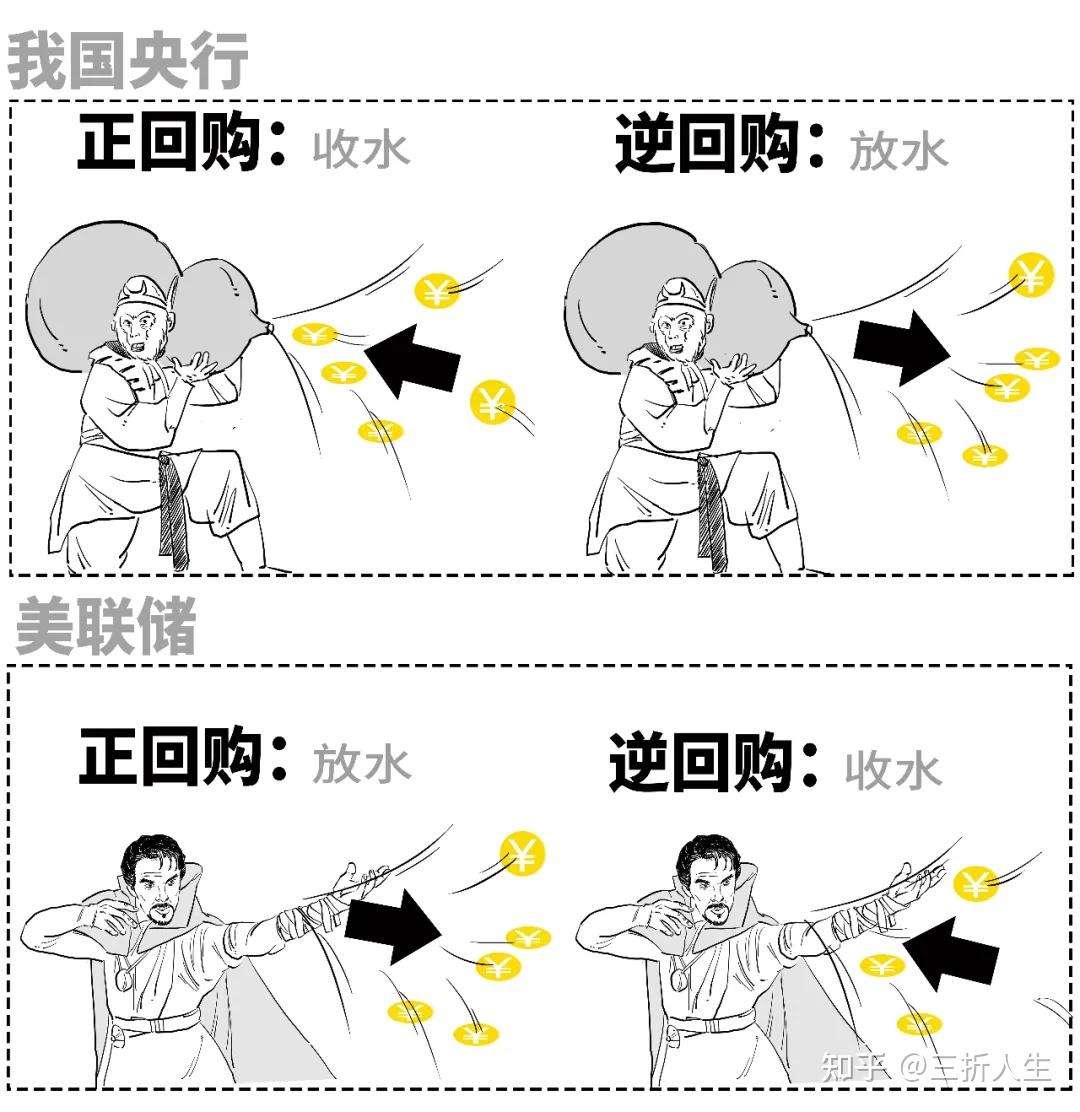 我国央行

正回购：收水

逆回购：放水

美联储

正回购：放水

逆回购：收水

知乎 @三折人生