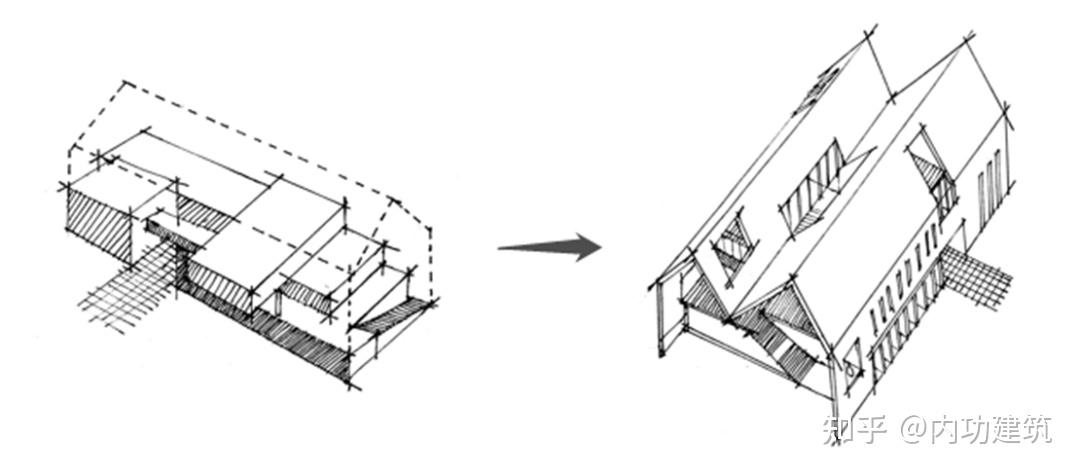 知乎 @内功建筑