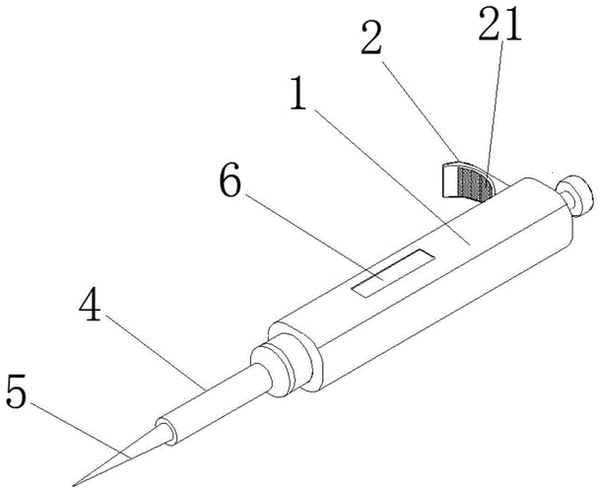 21
2
1
6
4
5