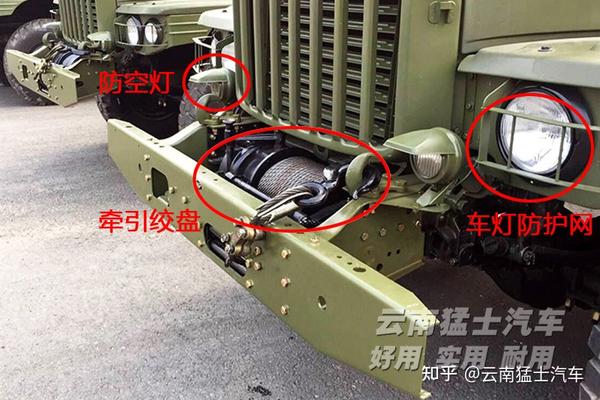 防空灯

牵引绞盘

车灯防护网

云南猛士汽车
好用 实用 耐用

知乎 @云南猛士汽车