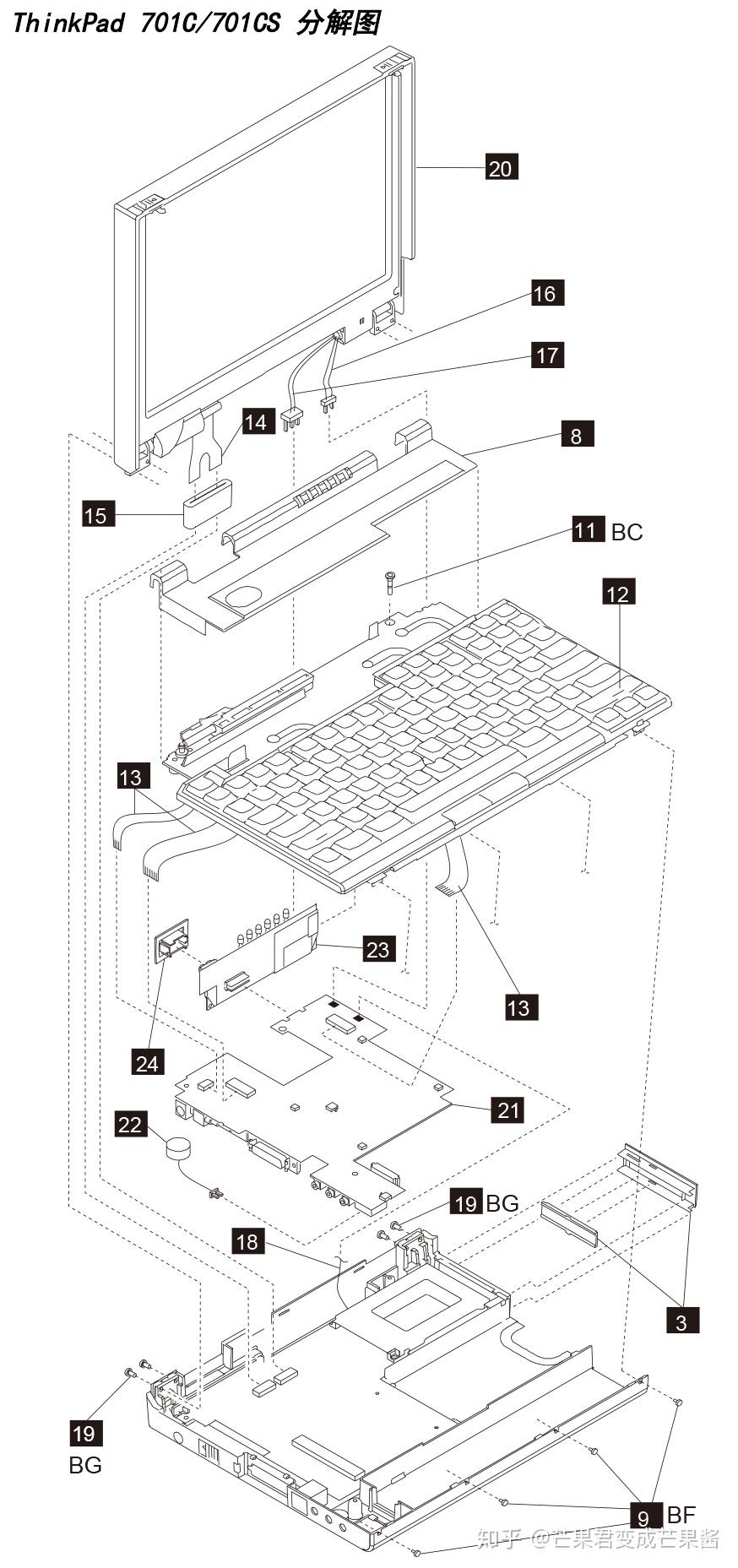 ThinkPad 701C/701CS 分解图

20

16

17

14

8

15

11 BC

12

13

23

13

24

21

22

19 BG

18

3

19

BG

9 BF

知乎 @芒果君变成芒果酱