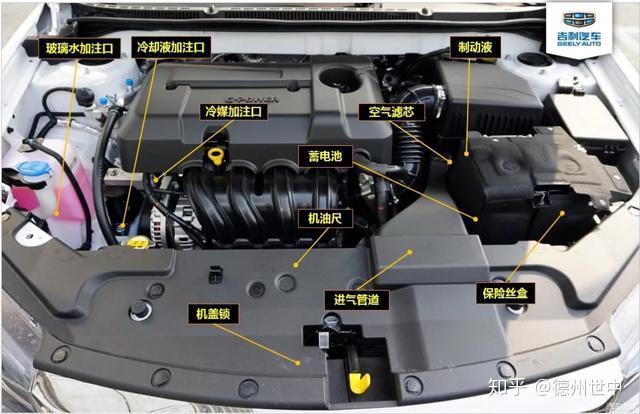 吉利汽车
GEELY AUTO

玻璃水加注口

冷却液加注口

制动液

冷媒加注口

空气滤芯

蓄电池

机油尺

进气管道

保险丝盒

机盖锁

知乎 @德州世中