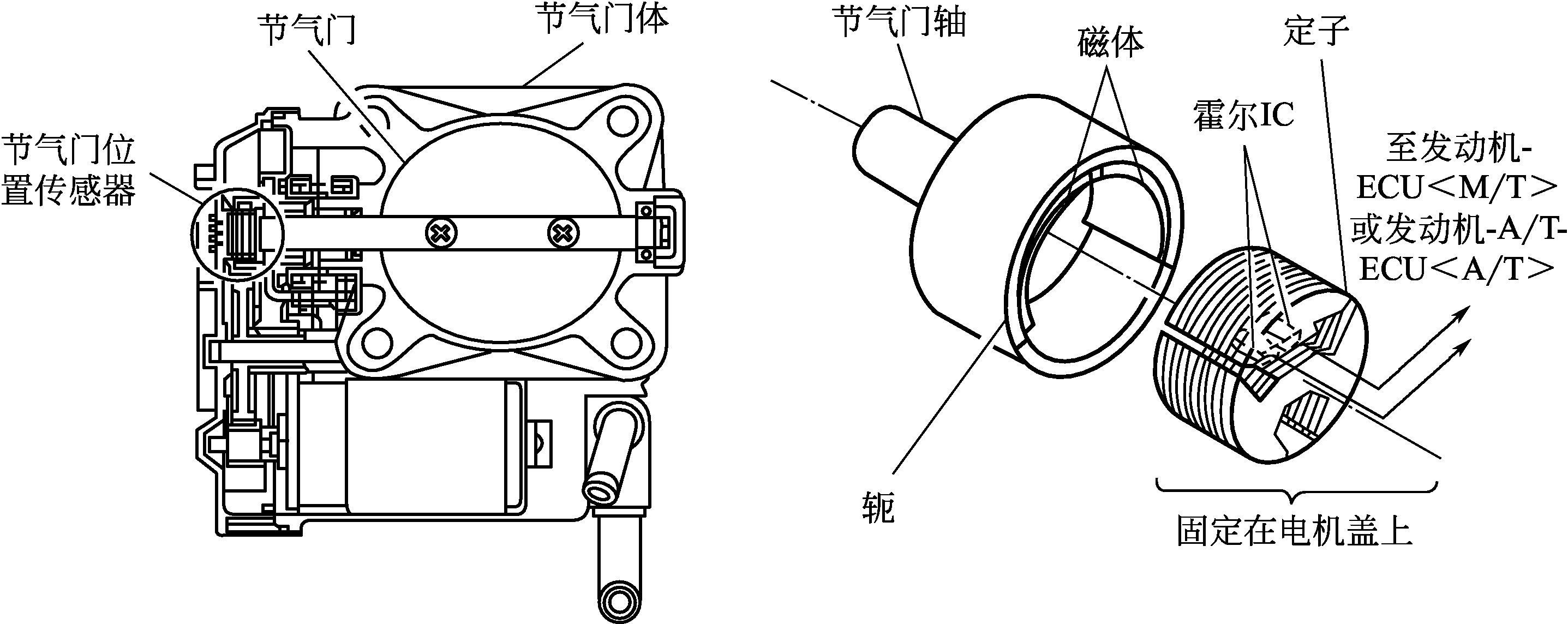 节气门

节气门体

节气门位置传感器

节气门轴

磁体

定子

霍尔IC

至发动机-ECU＜M/T＞或发动机-A/T-ECU＜A/T＞

轭

固定在电机盖上