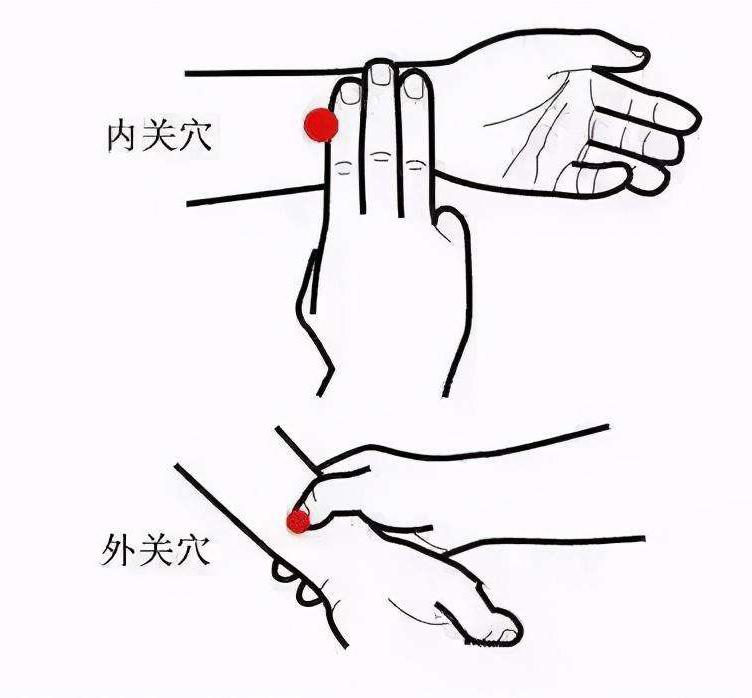 内关穴

外关穴