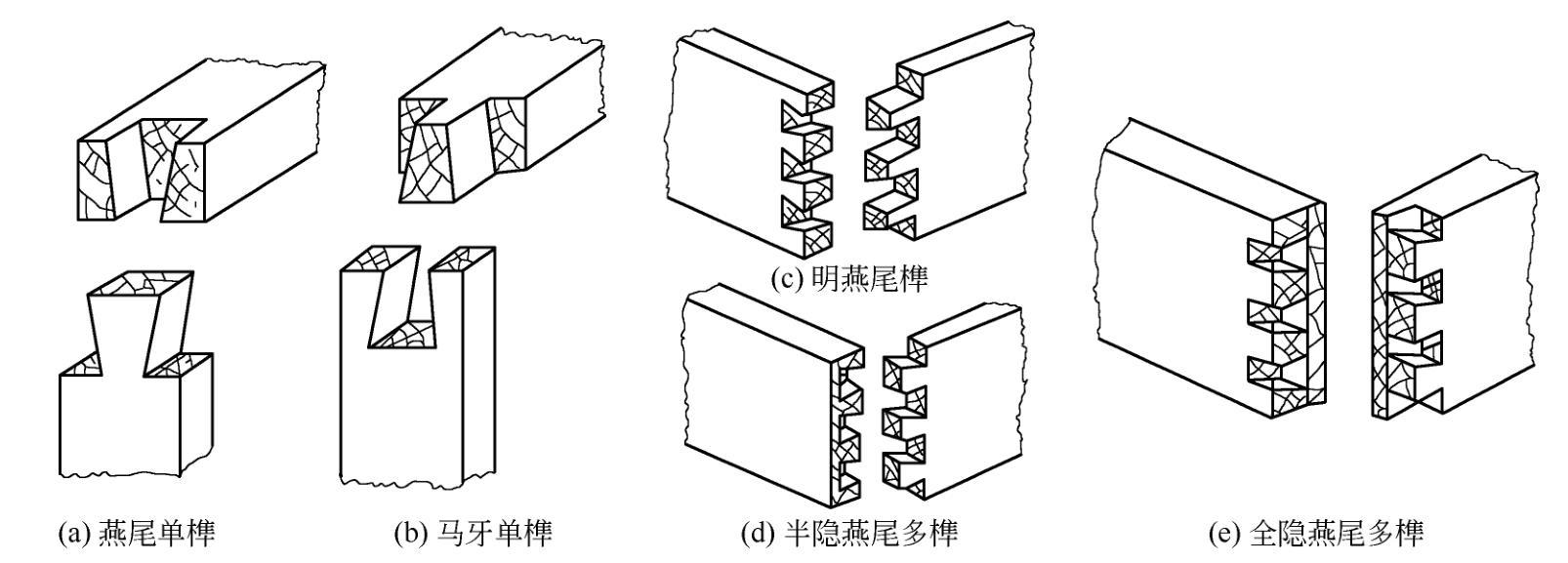 (c) 明燕尾榫

(a) 燕尾单榫

(b) 马牙单榫

(d) 半隐燕尾多榫

(e) 全隐燕尾多榫