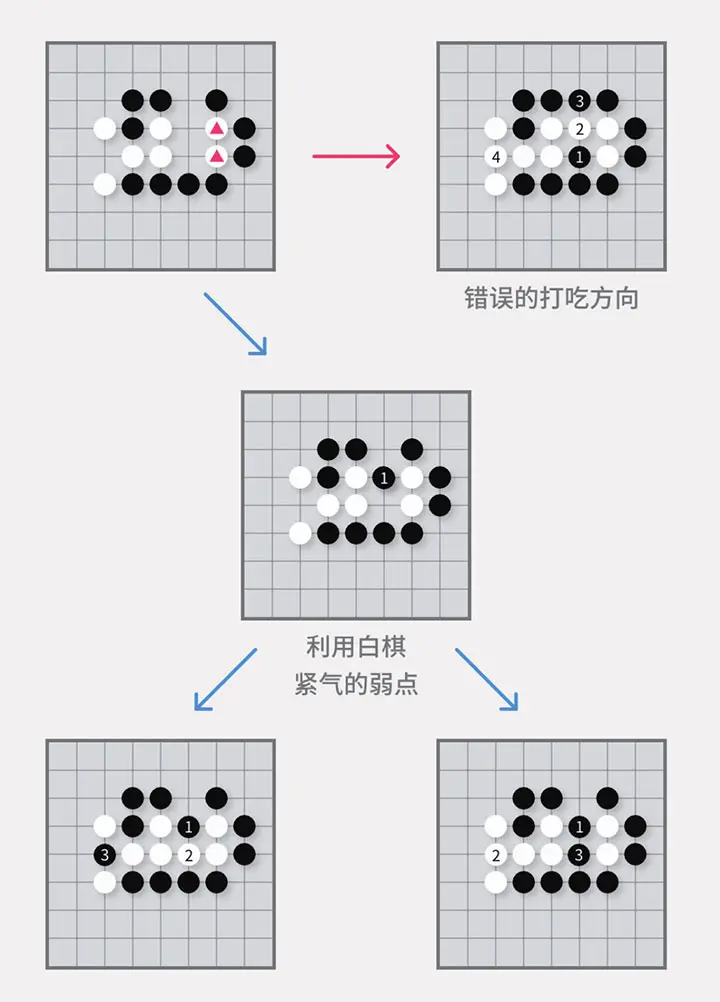 3
2
4
1

错误的打吃方向

1

利用白棋
紧气的弱点

1
3
2

1
2
3