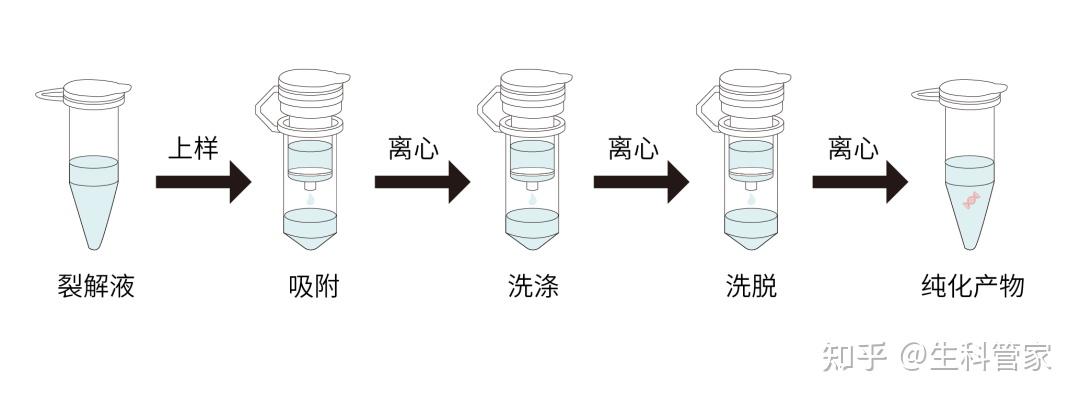 上样

离心

离心

离心

裂解液

吸附

洗涤

洗脱

纯化产物

知乎 @生科管家