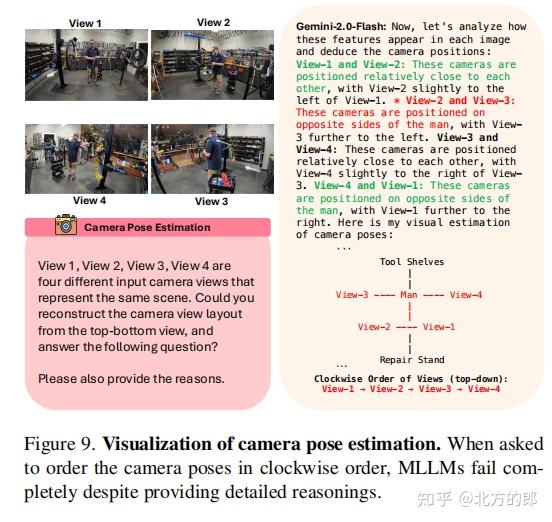 View 1

View 2

View 4

View 3

Camera Pose Estimation

View 1, View 2, View 3, View 4 are four different input camera views that represent the same scene. Could you reconstruct the camera view layout from the top-bottom view, and answer the following question?

Please also provide the reasons.

Gemini-2.0-Flash: Now, let's analyze how these features appear in each image and deduce the camera positions: View-1 and View-2: These cameras are positioned relatively close to each other, with View-2 slightly to the left of View-1. * View-2 and View-3: These cameras are positioned on opposite sides of the man, with View-3 further to the left. View-3 and View-4: These cameras are positioned relatively close to each other, with View-4 slightly to the right of View-3. View-4 and View-1: These cameras are positioned on opposite sides of the man, with View-1 further to the right. Here is my visual estimation of camera poses:

```
Tool Shelves
|
View-3 ---- Man ---- View-4
|
View-2 ---- View-1
|
Repair Stand
```

Clockwise Order of Views (top-down):
View-1 → View-2 → View-3 → View-4

Figure 9. Visualization of camera pose estimation. When asked to order the camera poses in clockwise order, MLLMs fail completely despite providing detailed reasonings.

知乎 @北方的郎