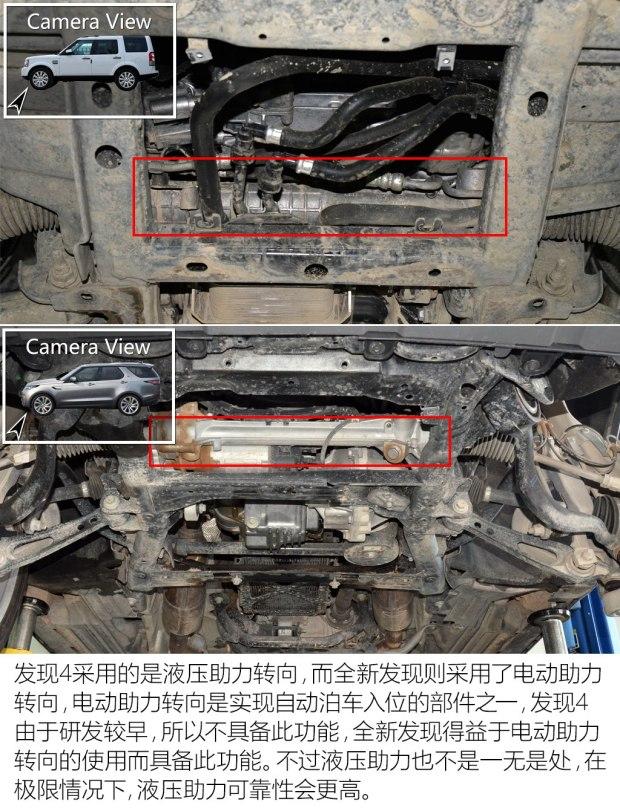 Camera View

Camera View

发现4采用的是液压助力转向，而全新发现则采用了电动助力转向，电动助力转向是实现自动泊车入位的部件之一，发现4由于研发较早，所以不具备此功能，全新发现得益于电动助力转向的使用而具备此功能。不过液压助力也不是一无是处，在极限情况下，液压助力可靠性会更高。