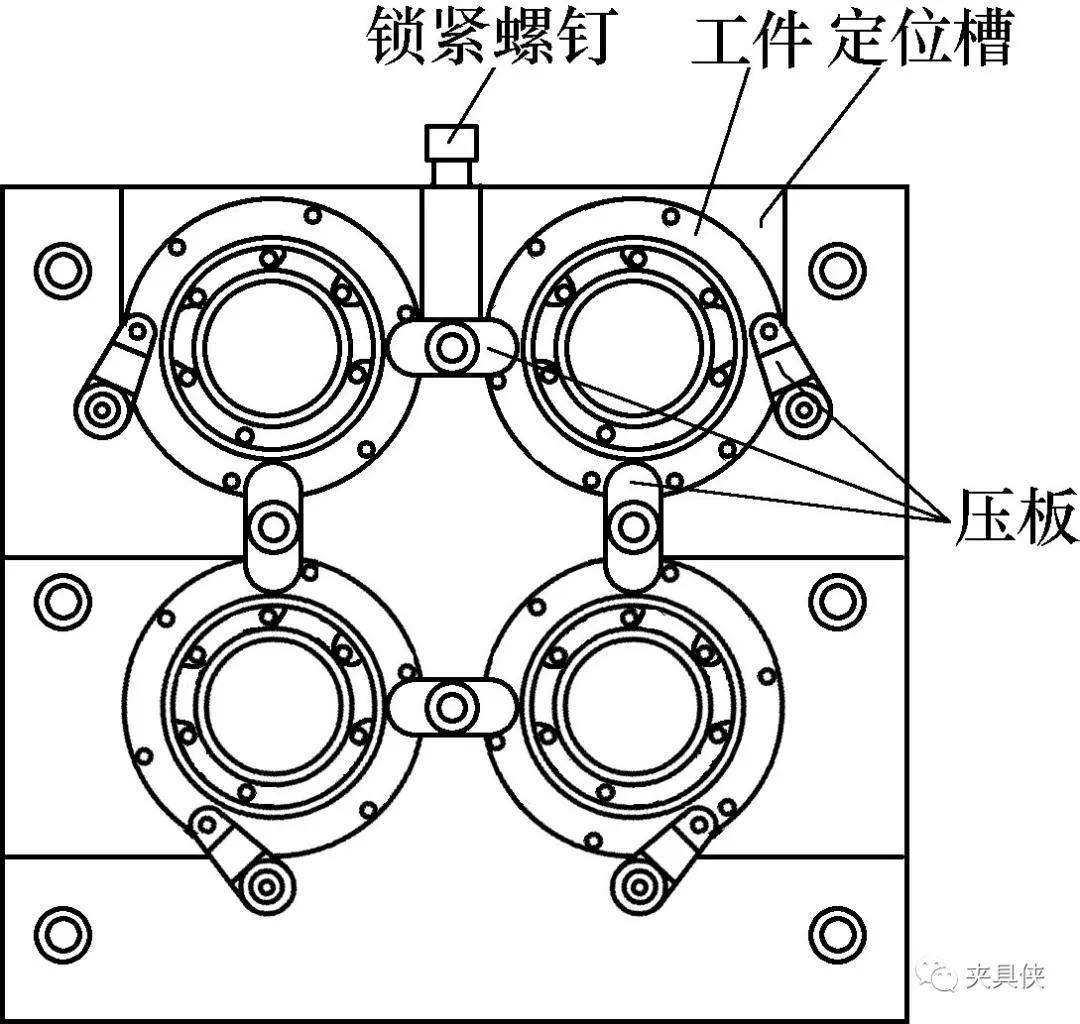 锁紧螺钉
工件 定位槽
压板
夹具侠