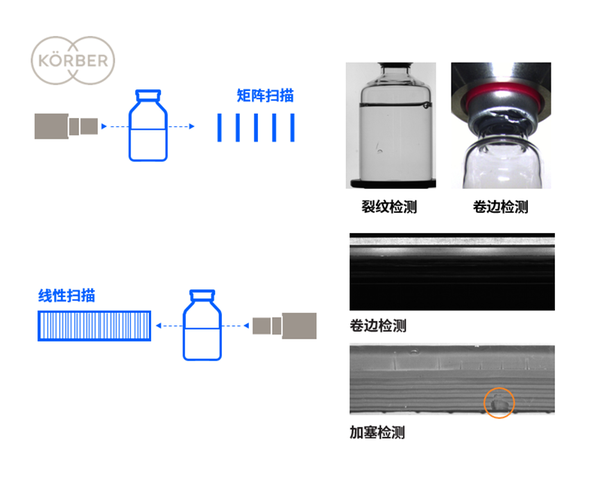 KÖRBER

矩阵扫描

裂纹检测

卷边检测

线性扫描

卷边检测

加塞检测