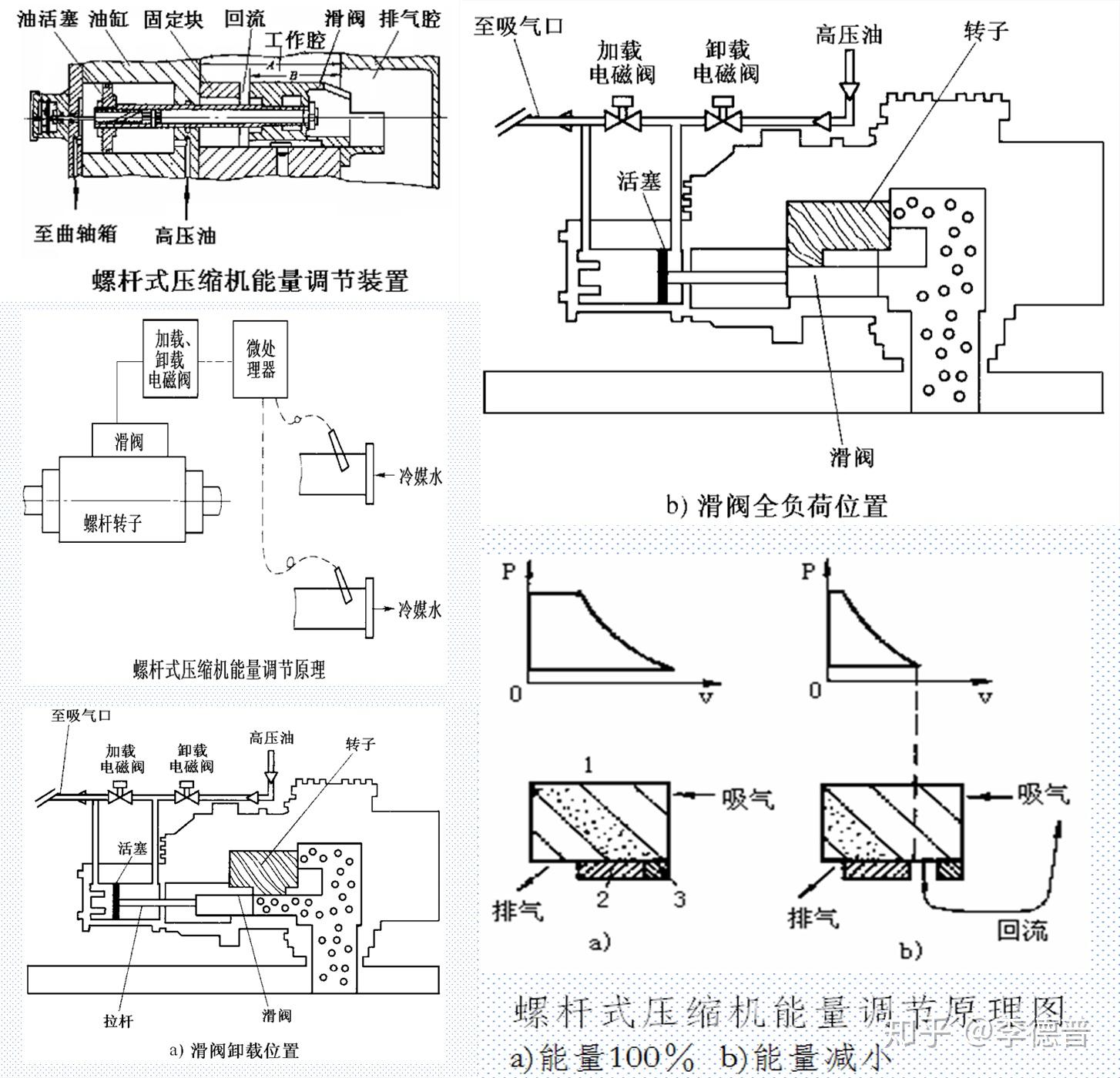 油活塞 油缸 固定块 回流 滑阀 排气腔
工作腔
A
B
至曲轴箱 高压油
螺杆式压缩机能量调节装置

加载、卸载电磁阀
微处理器
滑阀
螺杆转子
冷媒水
冷媒水
螺杆式压缩机能量调节原理

至吸气口
加载电磁阀
卸载电磁阀
高压油
转子
活塞
拉杆
滑阀
a) 滑阀卸载位置

至吸气口
加载电磁阀
卸载电磁阀
高压油
转子
活塞
滑阀
b) 滑阀全负荷位置

P
0
v
P
0
v
1
吸气
排气
2
3
a)
吸气
排气
回流
b)
螺杆式压缩机能量调节原理图
a)能量100% b)能量减小
知乎 @李德普