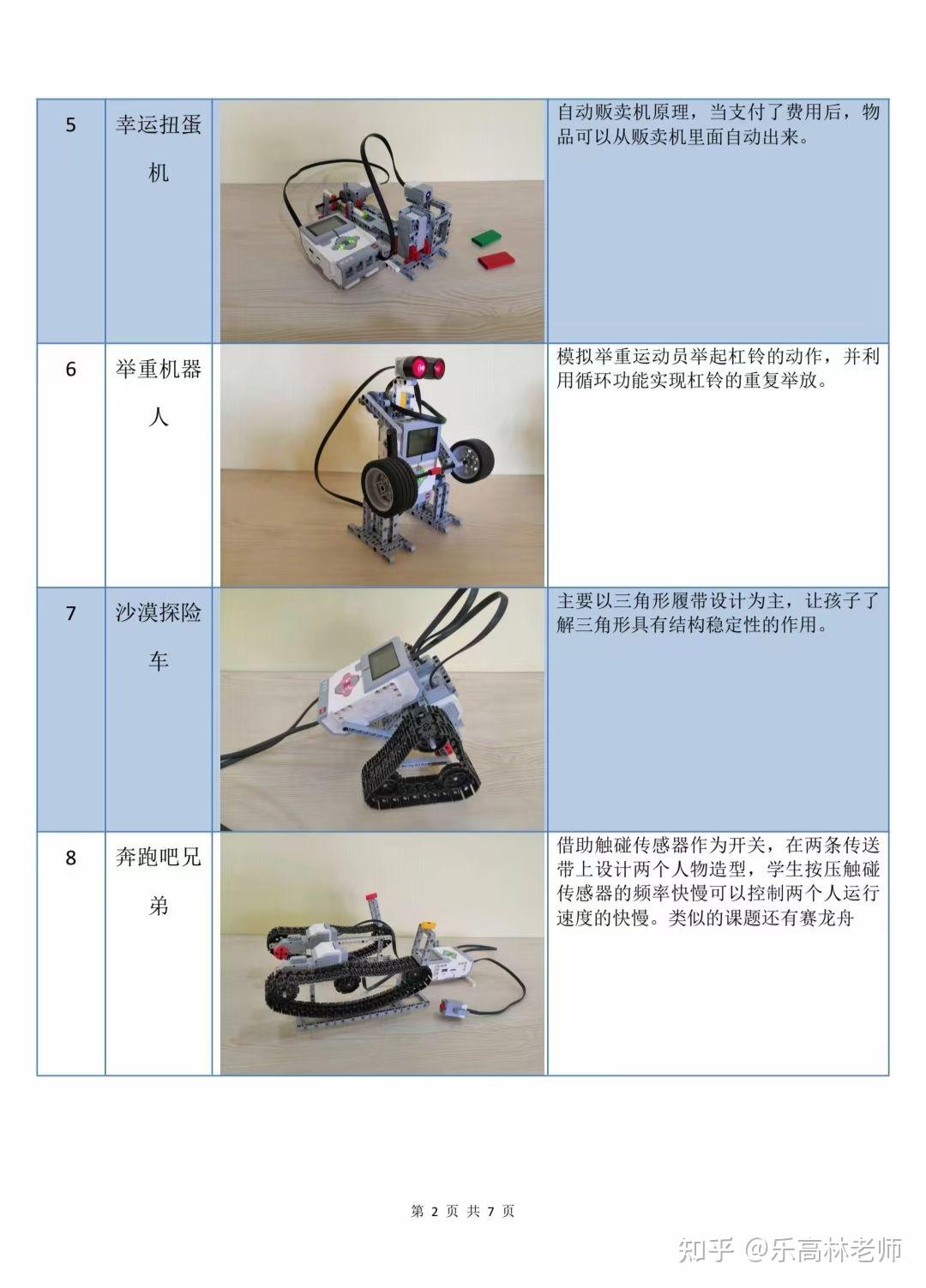 | 5 | 幸运扭蛋机 | | 自动贩卖机原理，当支付了费用后，物品可以从贩卖机里面自动出来。 |
|---|---|---|---|
| 6 | 举重机器人 | | 模拟举重运动员举起杠铃的动作，并利用循环功能实现杠铃的重复举放。 |
| 7 | 沙漠探险车 | | 主要以三角形履带设计为主，让孩子了解三角形具有结构稳定性的作用。 |
| 8 | 奔跑吧兄弟 | | 借助触碰传感器作为开关，在两条传送带上设计两个人物造型，学生按压触碰传感器的频率快慢可以控制两个人运行速度的快慢。类似的课题还有赛龙舟 |

第 2 页 共 7 页

知乎 @乐高林老师