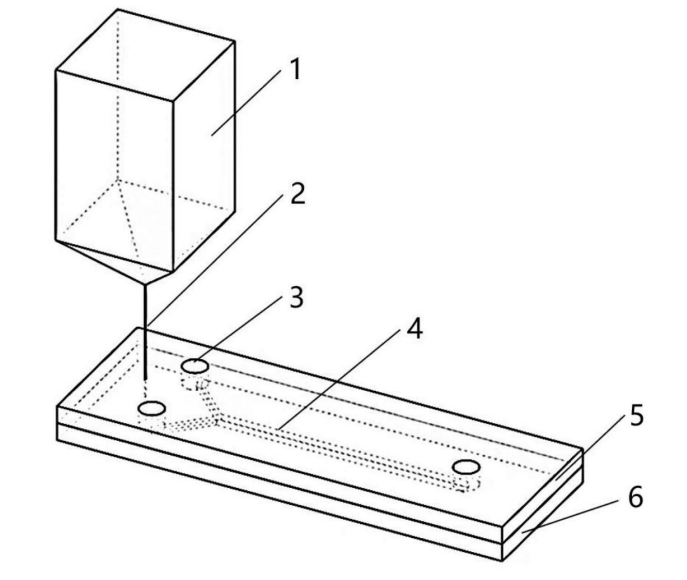 1
2
3
4
5
6