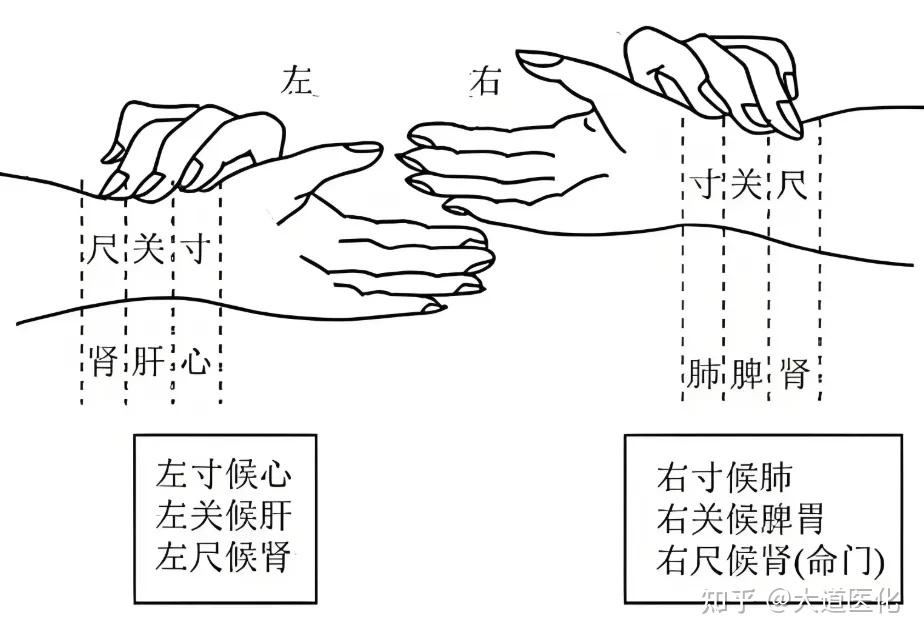 左

右

尺 关 寸

肾 肝 心

寸 关 尺

肺 脾 肾

左寸候心
左关候肝
左尺候肾

右寸候肺
右关候脾胃
右尺候肾(命门)

知乎 @大道医化