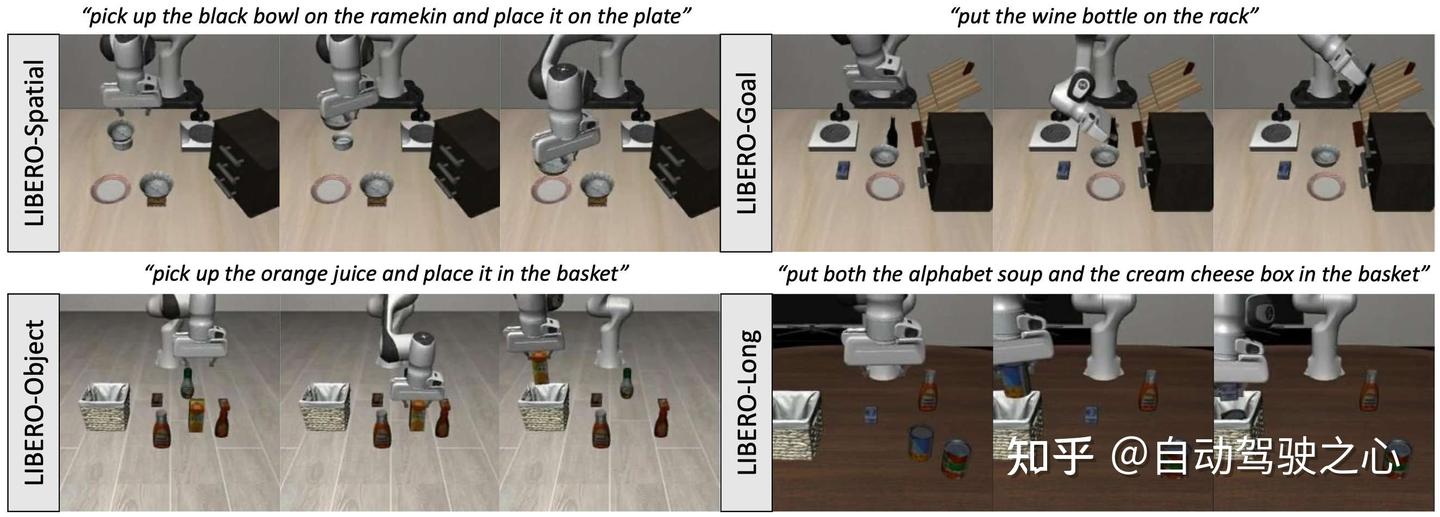 "pick up the black bowl on the ramekin and place it on the plate"

LIBERO-Spatial

"put the wine bottle on the rack"

LIBERO-Goal

"pick up the orange juice and place it in the basket"

LIBERO-Object

"put both the alphabet soup and the cream cheese box in the basket"

LIBERO-Long

知乎 @自动驾驶之心