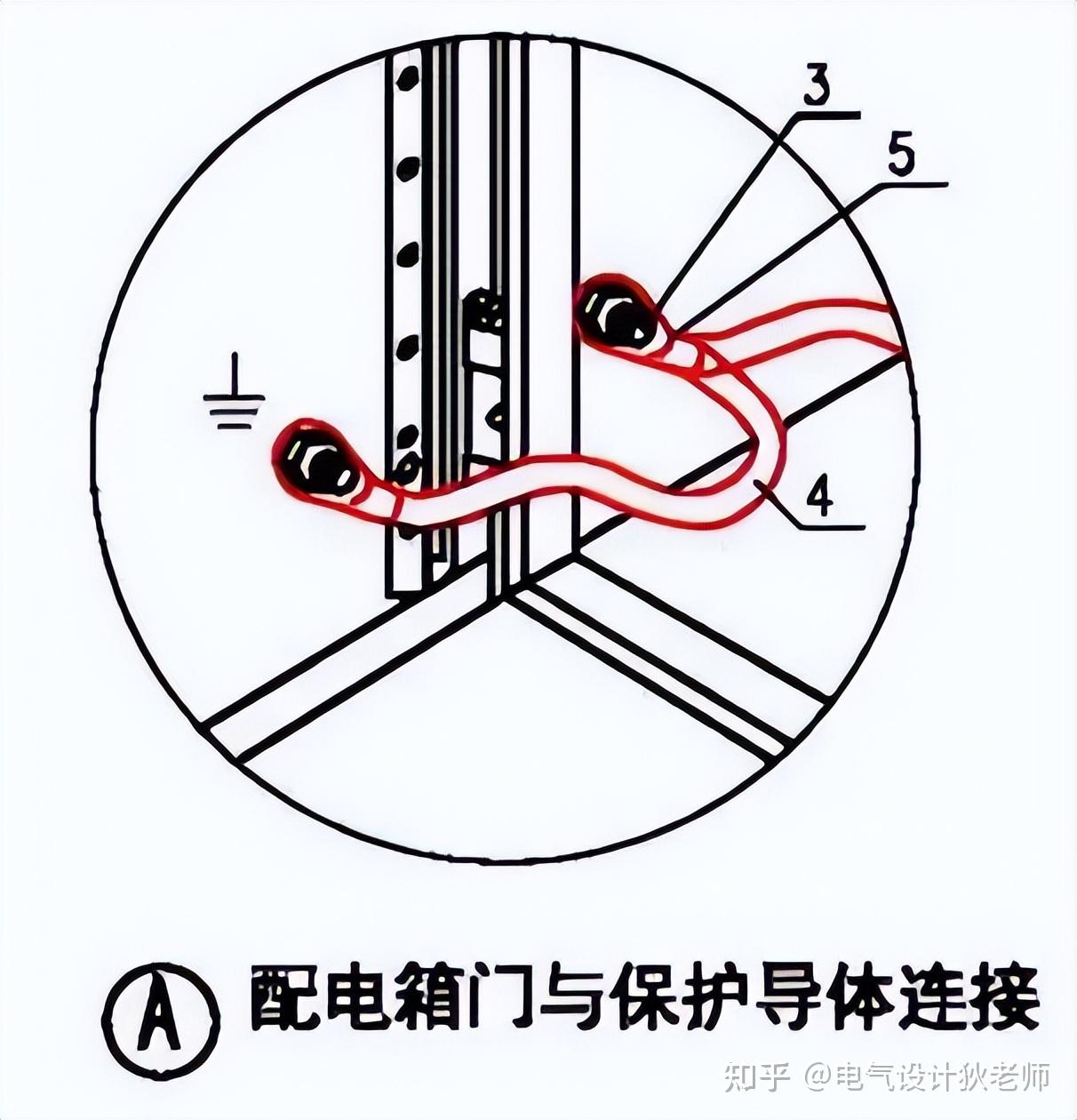 3

5

4

A 配电箱门与保护导体连接

知乎 @电气设计狄老师