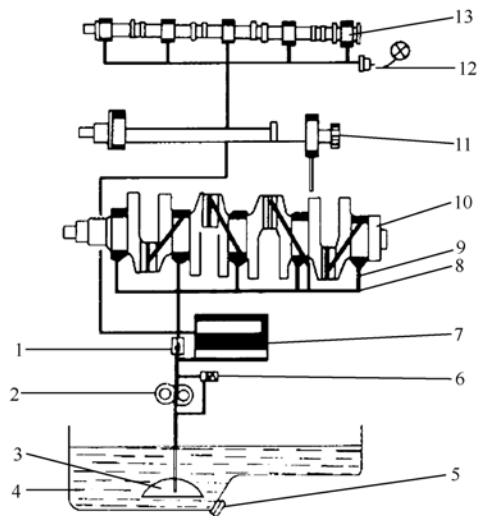 13
12
11
10
9
8
7
1
6
2
3
4
5