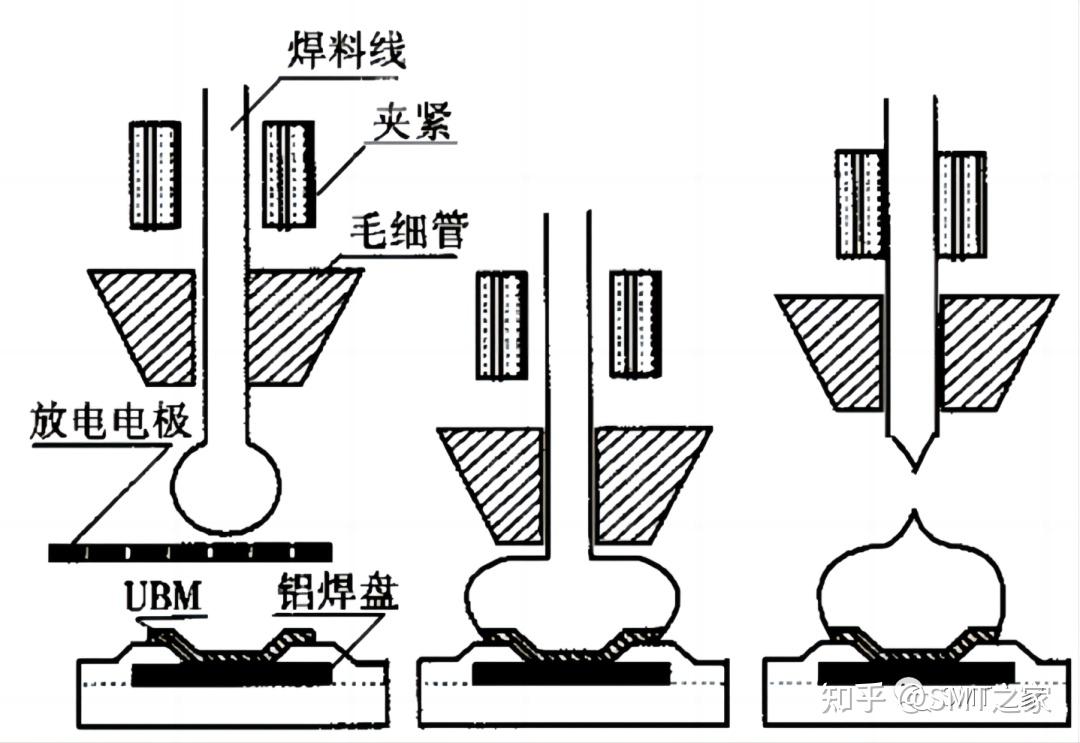 焊料线
夹紧
毛细管
放电电极
UBM
铝焊盘
知乎 @SMT之家