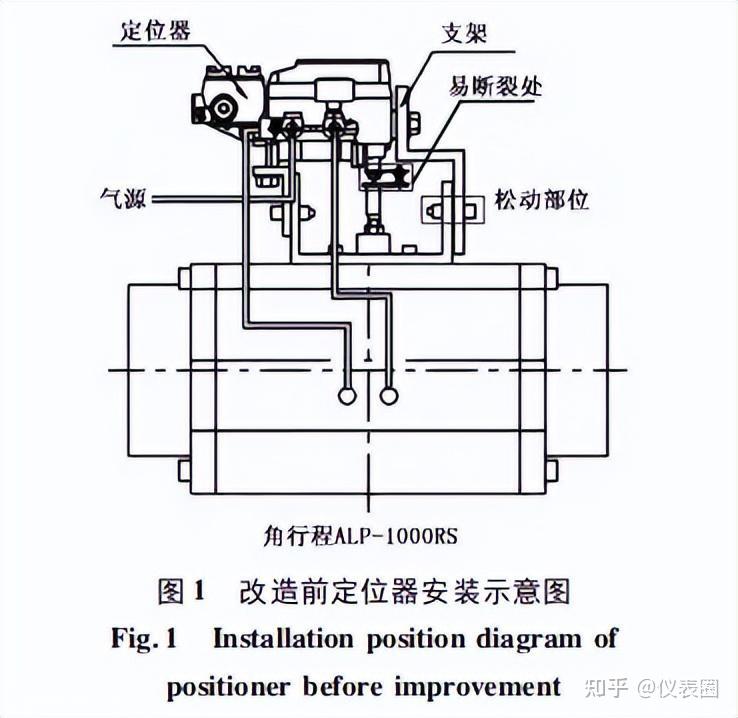 定位器

支架

易断裂处

气源

松动部位

角行程ALP-1000RS

图 1　改造前定位器安装示意图

Fig. 1　Installation position diagram of positioner before improvement

知乎 @仪表圈