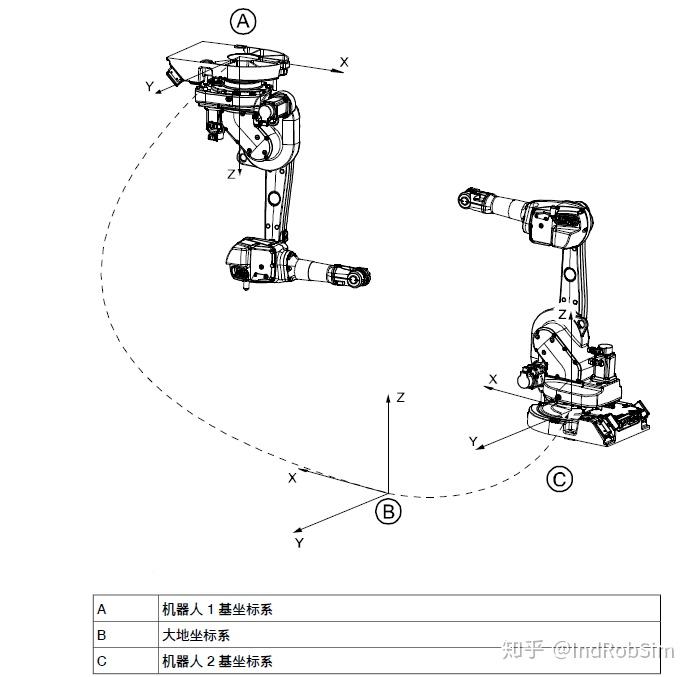 A
X
Y
Z
Z
X
Y
Z
X
Y
B
C

| A | 机器人 1 基坐标系 |
|---|---|
| B | 大地坐标系 |
| C | 机器人 2 基坐标系 |

知乎 @IndRobSim