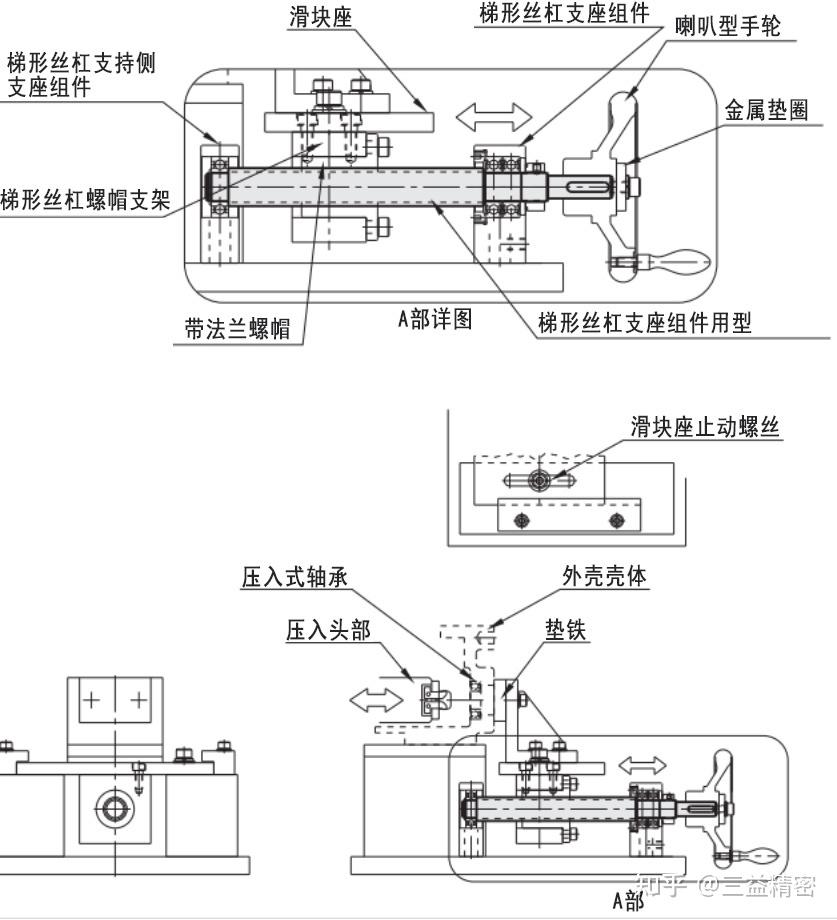 滑块座

梯形丝杠支座组件

喇叭型手轮

梯形丝杠支持侧支座组件

金属垫圈

梯形丝杠螺帽支架

带法兰螺帽

A部详图

梯形丝杠支座组件用型

滑块座止动螺丝

压入式轴承

外壳壳体

压入头部

垫铁

A部

知乎 @三益精密