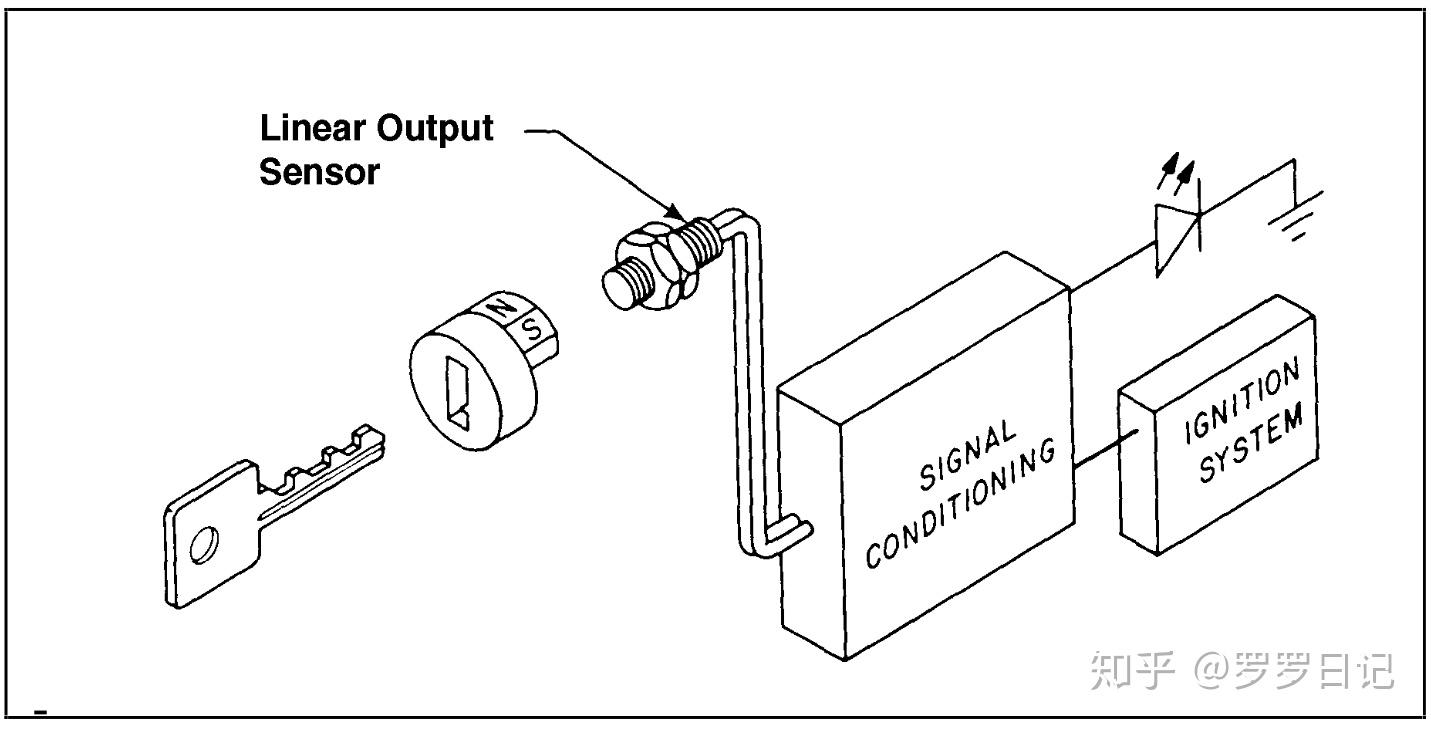 Linear Output Sensor

N
S

SIGNAL CONDITIONING

IGNITION SYSTEM

知乎 @罗罗日记