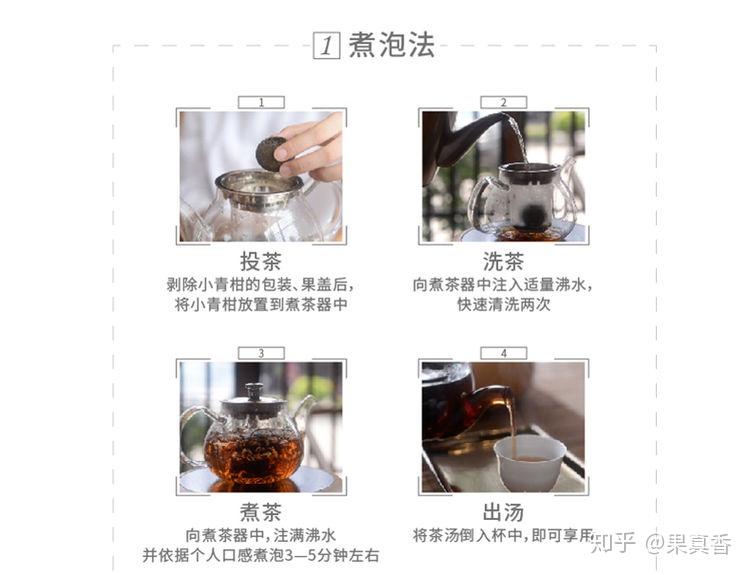 1 煮泡法

1

投茶
剥除小青柑的包装、果盖后，将小青柑放置到煮茶器中

2

洗茶
向煮茶器中注入适量沸水，快速清洗两次

3

煮茶
向煮茶器中，注满沸水并依据个人口感煮泡3—5分钟左右

4

出汤
将茶汤倒入杯中，即可享用

知乎 @果真香