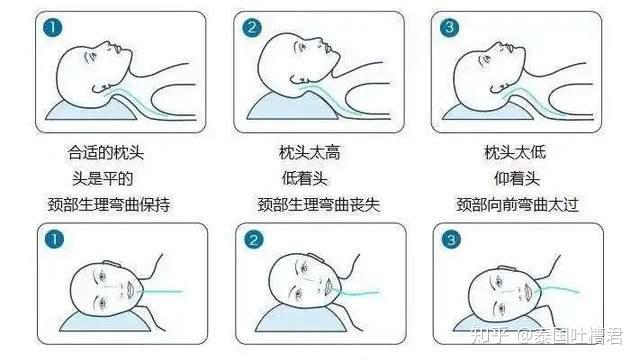 1

2

3

合适的枕头
头是平的
颈部生理弯曲保持

枕头太高
低着头
颈部生理弯曲丧失

枕头太低
仰着头
颈部向前弯曲太过

1

2

3

知乎 @泰国吐槽君