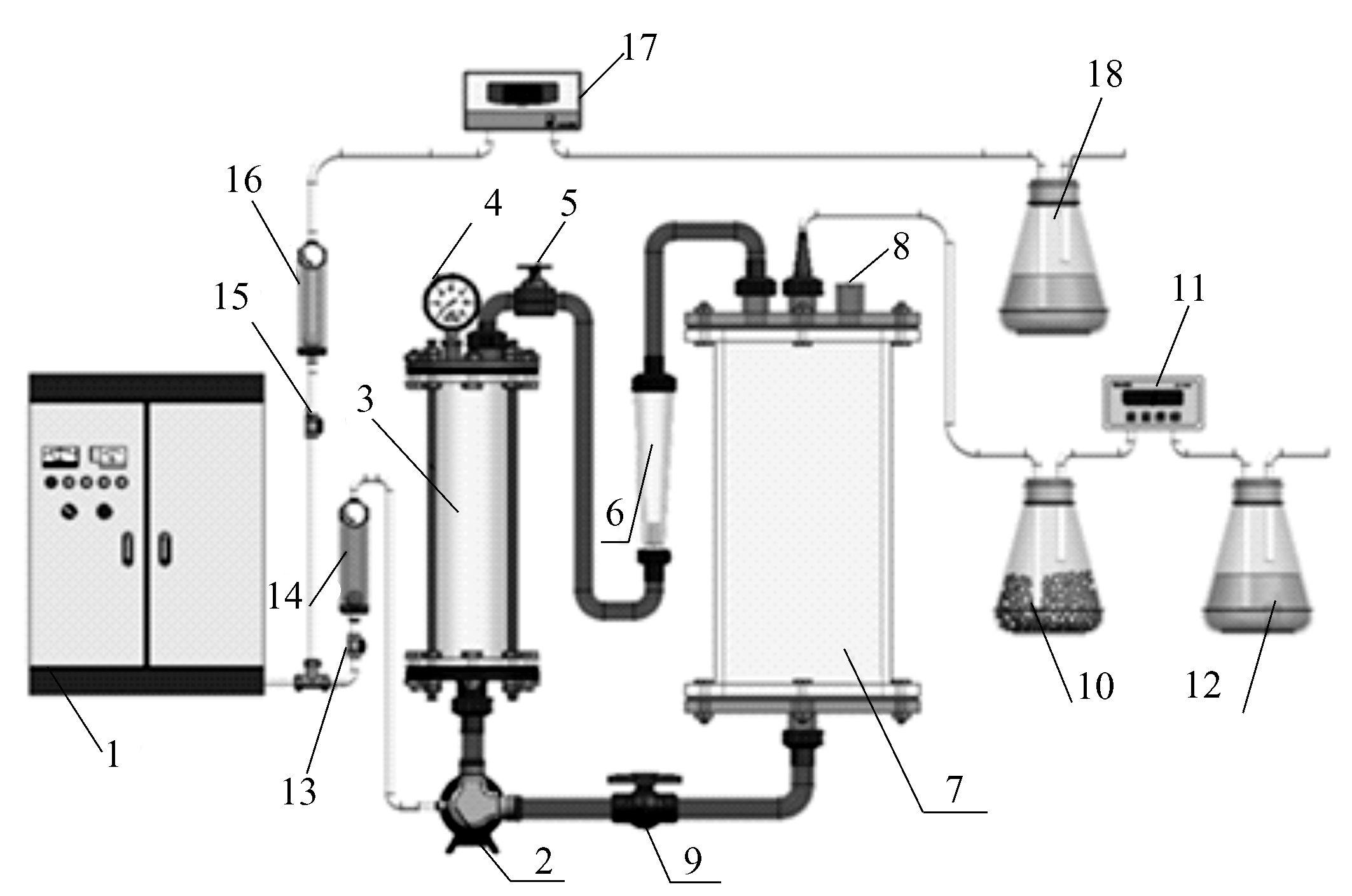 17
18
16
4
5
8
15
11
3
6
14
10
12
1
13
7
2
9