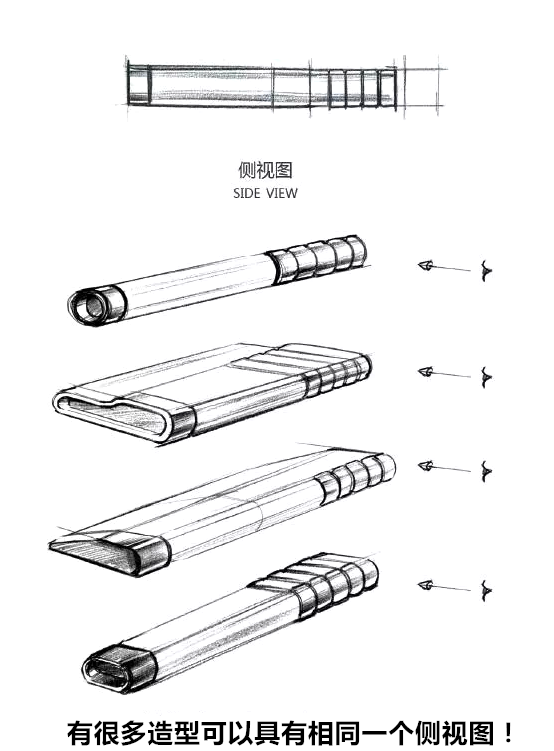 侧视图
SIDE VIEW

有很多造型可以具有相同一个侧视图！