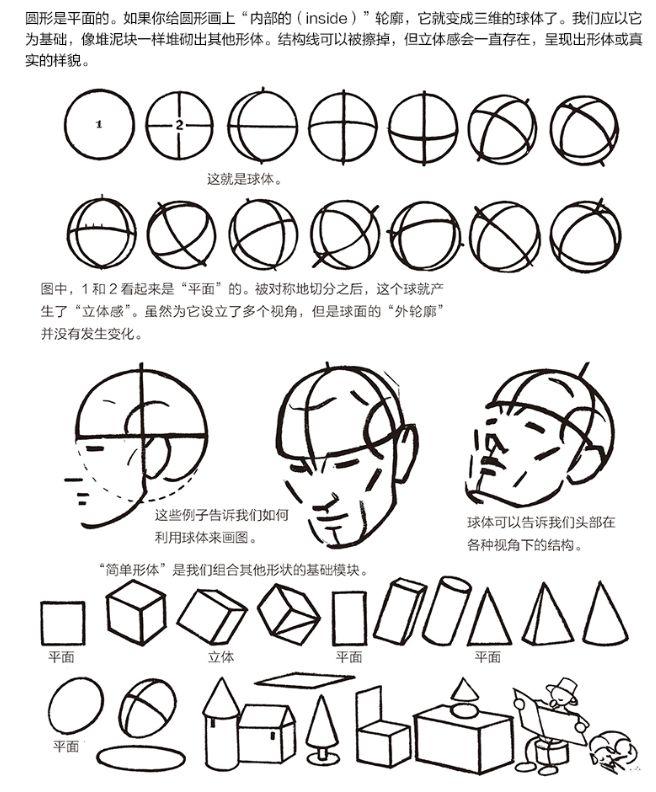 圆形是平面的。如果你给圆形画上“内部的（inside）”轮廓，它就变成三维的球体了。我们应以它为基础，像堆泥块一样堆砌出其他形体。结构线可以被擦掉，但立体感会一直存在，呈现出形体或真实的样貌。

1

2

这就是球体。

图中，1 和 2 看起来是“平面”的。被对称地切分之后，这个球就产生了“立体感”。虽然为它设立了多个视角，但是球面的“外轮廓”并没有发生变化。

这些例子告诉我们如何利用球体来画图。

球体可以告诉我们头部在各种视角下的结构。

“简单形体”是我们组合其他形状的基础模块。

平面

立体

平面

平面

平面