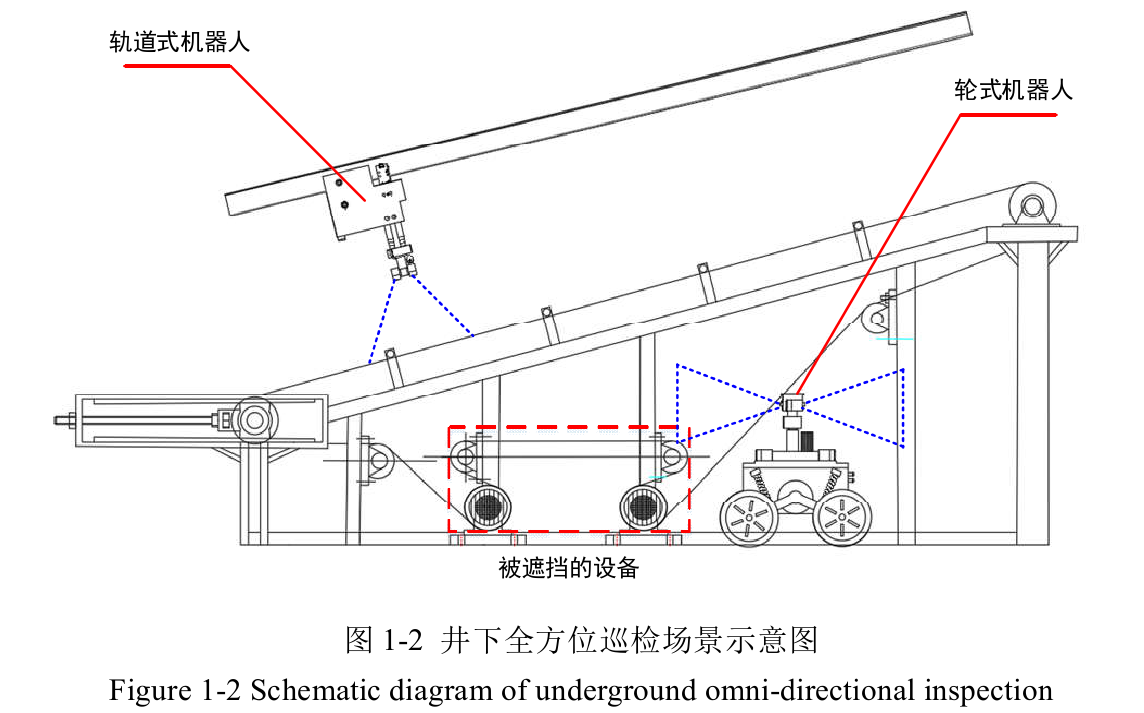 轨道式机器人

轮式机器人

被遮挡的设备

图 1-2 井下全方位巡检场景示意图

Figure 1-2 Schematic diagram of underground omni-directional inspection