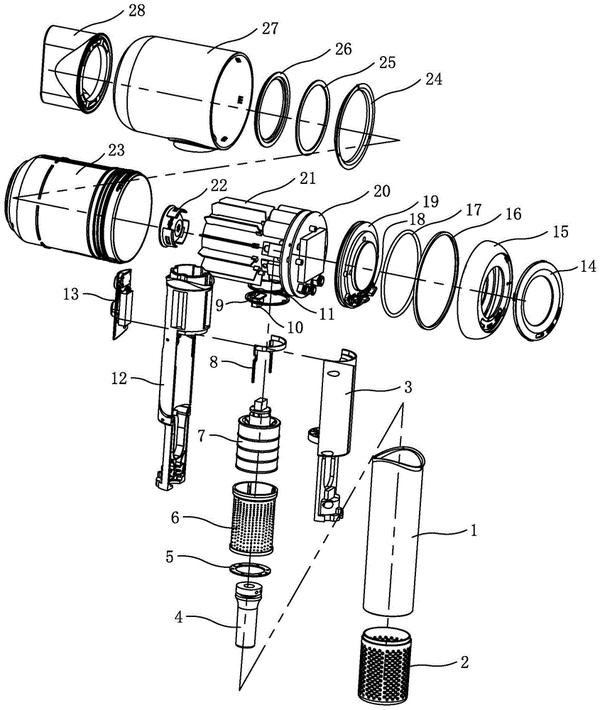 28
27
26
25
24
23
22
21
20
19
18
17
16
15
14
13
9
10
11
12
8
3
7
6
5
4
1
2