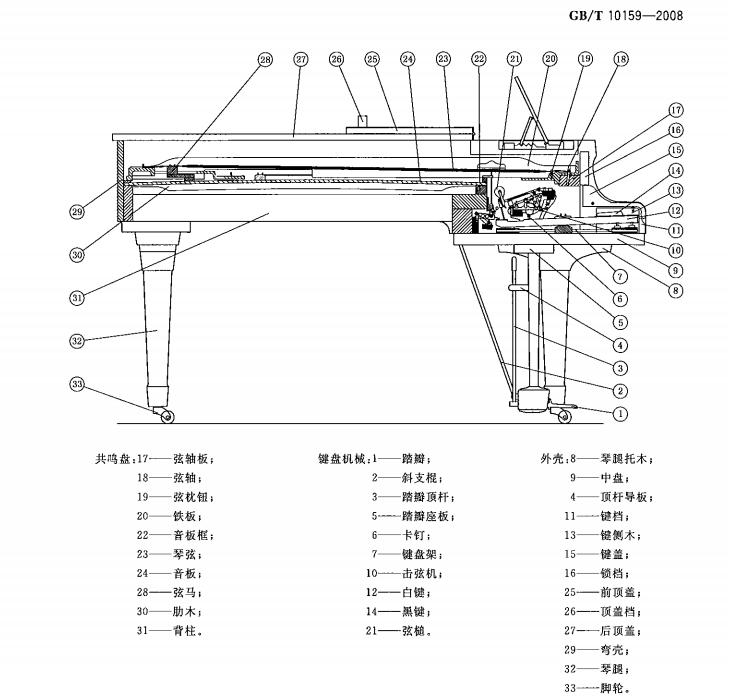 GB/T 10159—2008

28 27 26 25 24 23 22 21 20 19 18

17
16
15
14
13
12
11
10
9
8
7
6
5
4
3
2
1

29
30
31
32
33

共鸣盘：17——弦轴板；
18——弦轴；
19——弦枕钮；
20——铁板；
22——音板框；
23——琴弦；
24——音板；
28——弦马；
30——肋木；
31——背柱。

键盘机械：1——踏瓣；
2——斜支棍；
3——踏瓣顶杆；
5——踏瓣座板；
6——卡钉；
7——键盘架；
10——击弦机；
12——白键；
14——黑键；
21——弦槌。

外壳：8——琴腿托木；
9——中盘；
4——顶杆导板；
11——键档；
13——键侧木；
15——键盖；
16——锁档；
25——前顶盖；
26——顶盖档；
27——后顶盖；
29——弯壳；
32——琴腿；
33——脚轮。