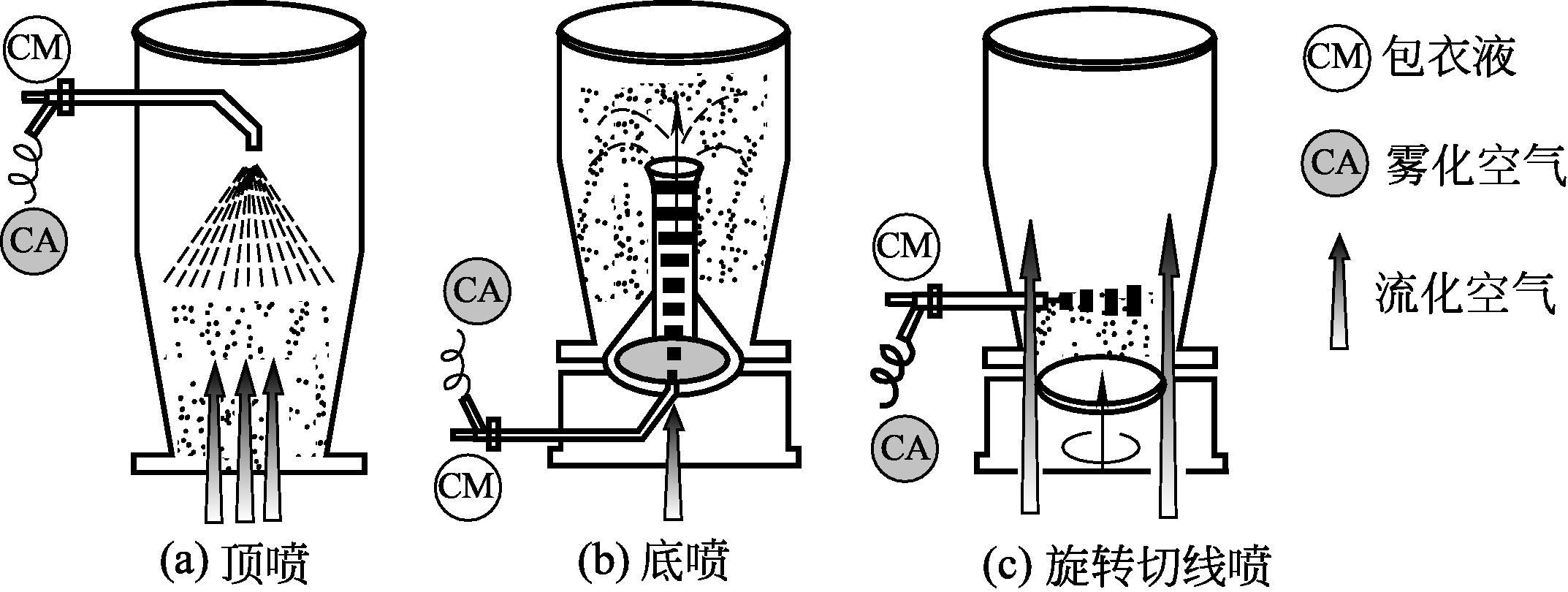 CM

CA

(a) 顶喷

CA

CM

(b) 底喷

CM

CA

(c) 旋转切线喷

CM 包衣液

CA 雾化空气

流化空气