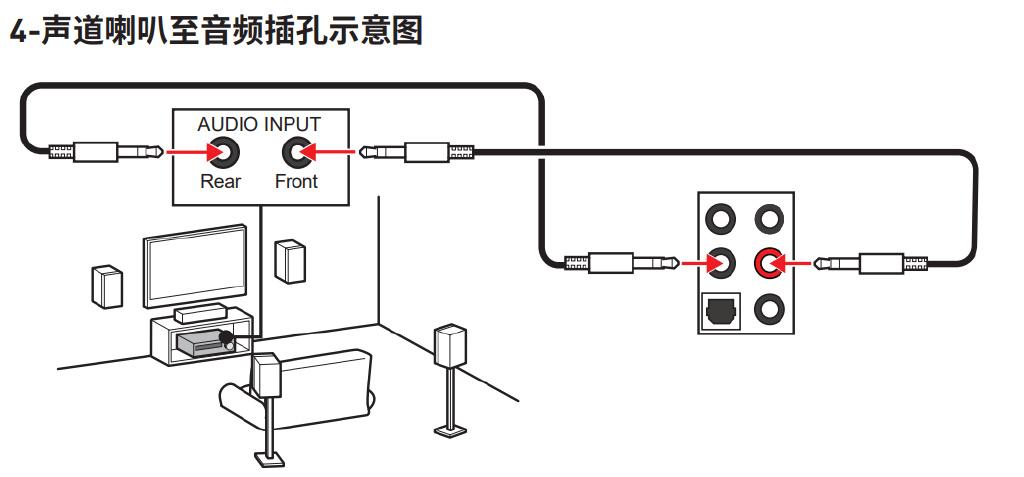 4-声道喇叭至音频插孔示意图

AUDIO INPUT
Rear
Front