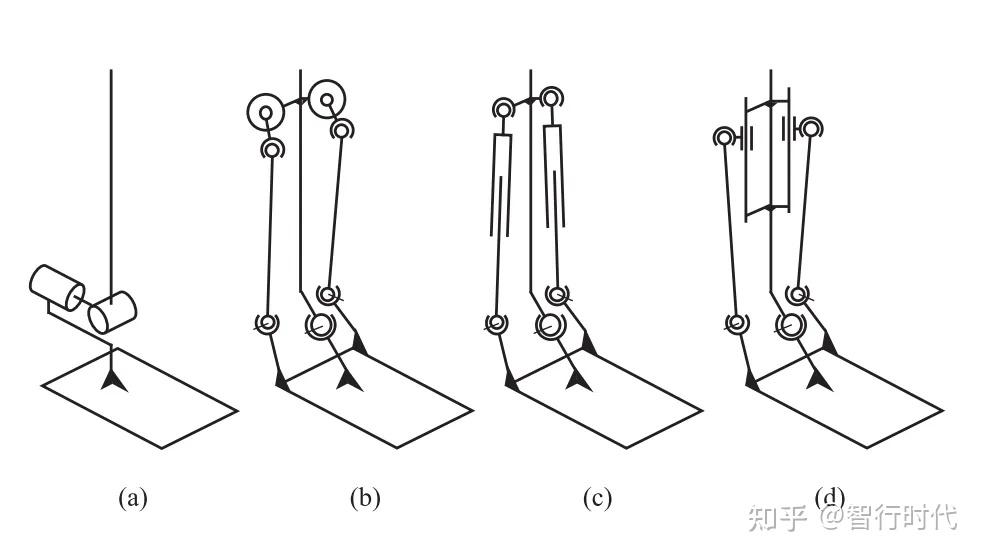 (a)

(b)

(c)

(d)

知乎 @智行时代