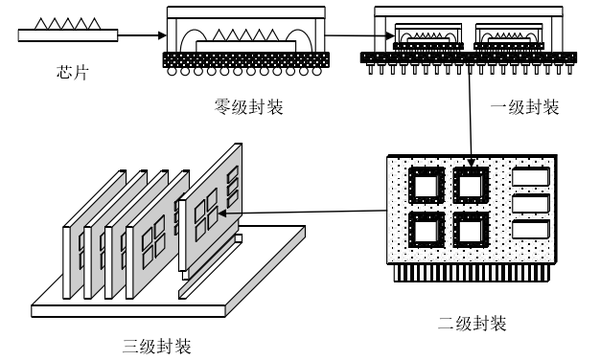 芯片

零级封装

一级封装

二级封装

三级封装