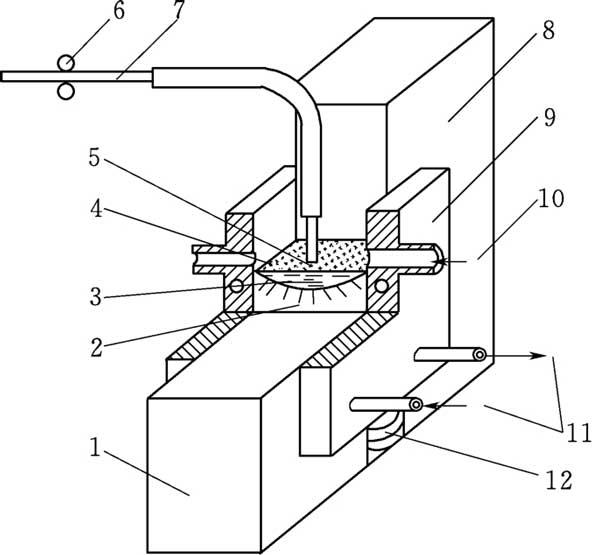 6
7
8
9
5
10
4
3
2
11
1
12