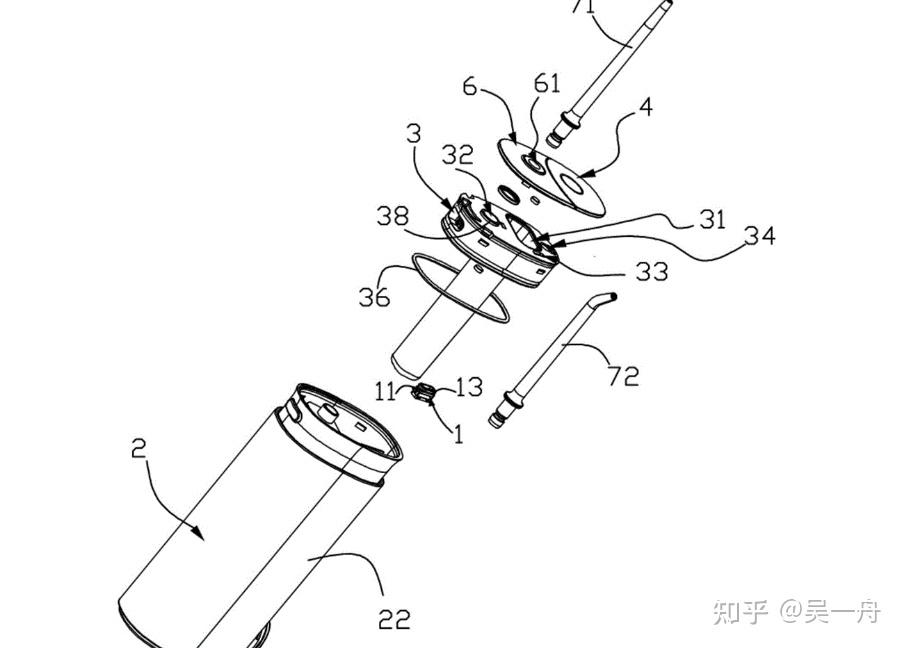 71
6
61
4
3
32
38
31
34
33
36
72
11
13
1
2
22
知乎 @吴一舟